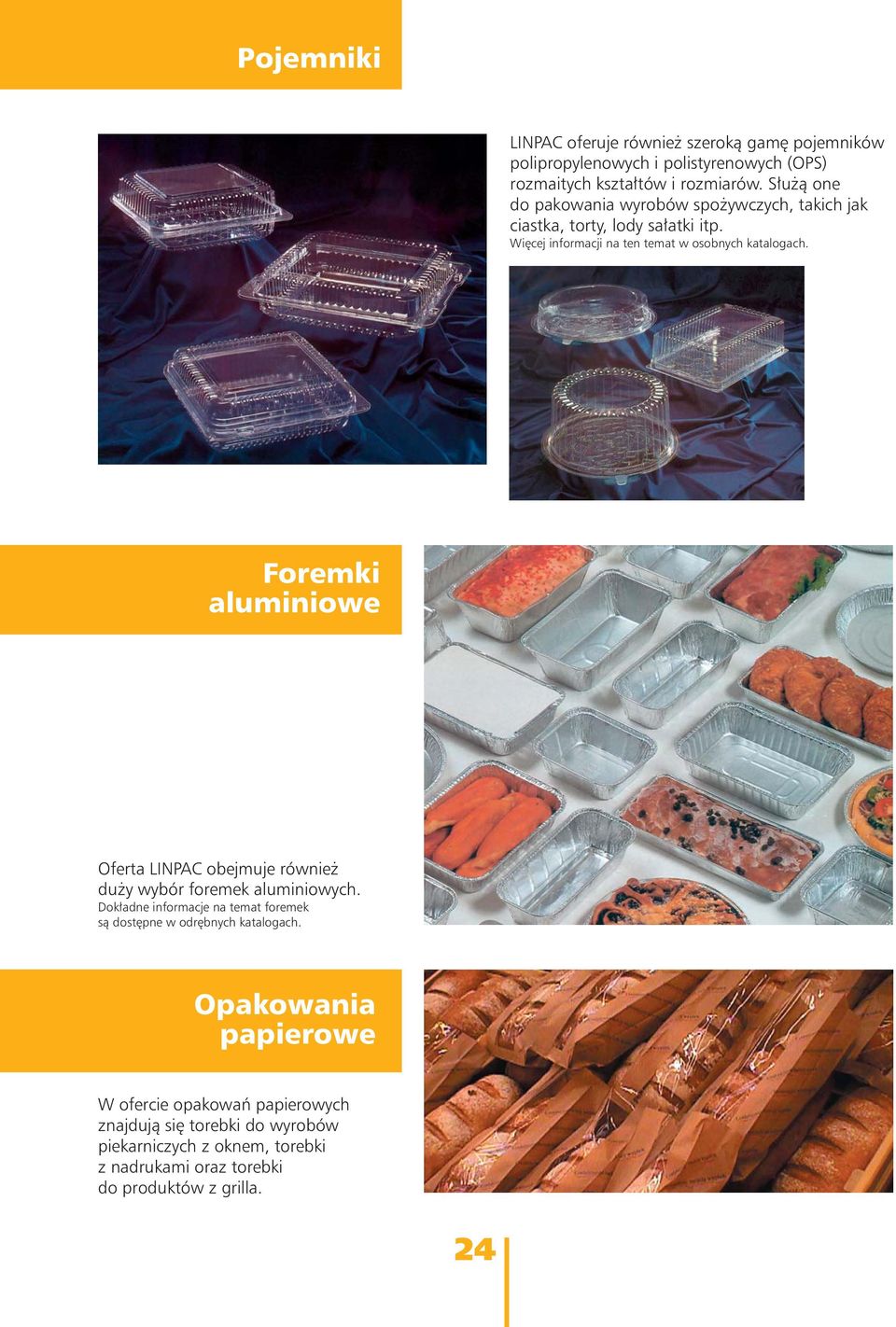 Pojemniki

LINPAC oferuje również szeroką gamę pojemników polipropylenowych i polistyrenowych (OPS) rozmaitych kształtów i rozmiarów. Służą one do pakowania wyrobów spożywczych, takich jak ciastka, torty, lody sałatki itp.

Więcej informacji na ten temat w osobnych katalogach.

Foremki aluminiowe

Oferta LINPAC obejmuje również duży wybór foremek aluminiowych.

Dokładne informacje na temat foremek są dostępne w odrębnych katalogach.

Opakowania papierowe

W ofercie opakowań papierowych znajdują się torebki do wyrobów piekarniczych z oknem, torebki z nadrukami oraz torebki do produktów z grilla.

24