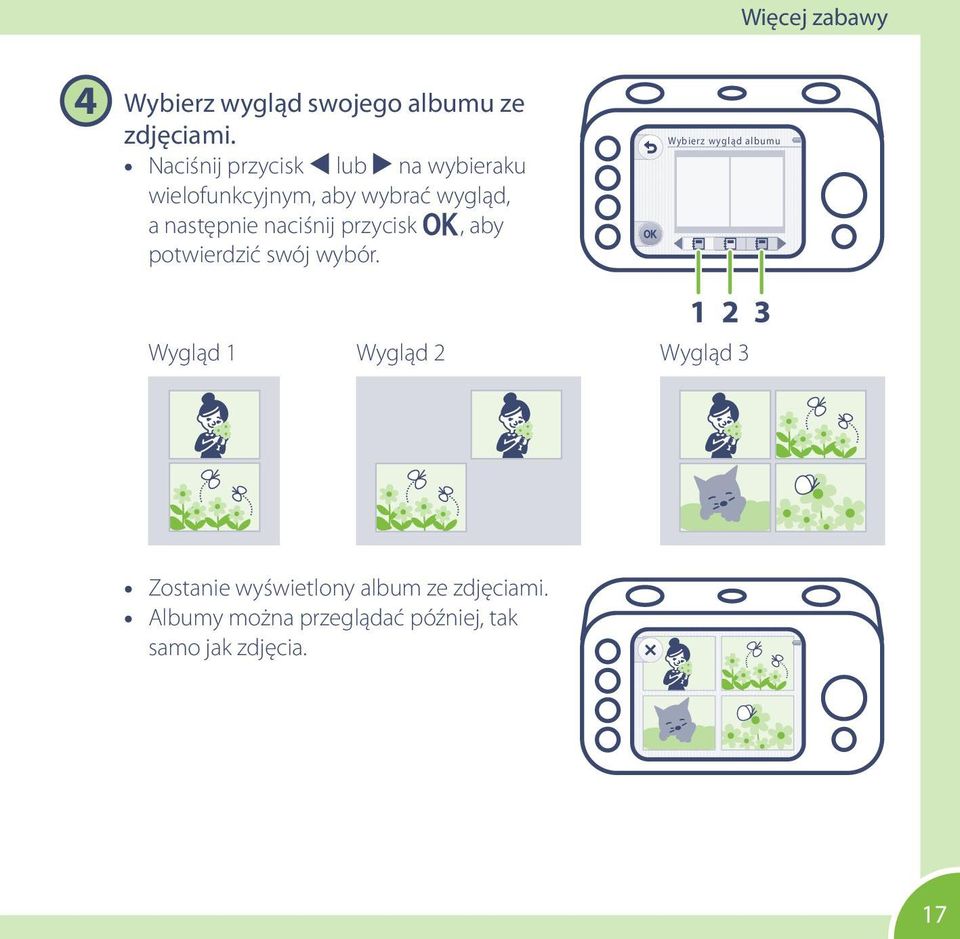 Więcej zabawy

4 Wybierz wygląd swojego albumu ze zdjęciami.
• Naciśnij przycisk ◀ lub ▶ na wybieraku wielofunkcyjnym, aby wybrać wygląd, a następnie naciśnij przycisk OK, aby potwierdzić swój wybór.

Wybierz wygląd albumu

OK

1 2 3

Wygląd 1

Wygląd 2

Wygląd 3

• Zostanie wyświetlony album ze zdjęciami.
• Albumy można przeglądać później, tak samo jak zdjęcia.

17