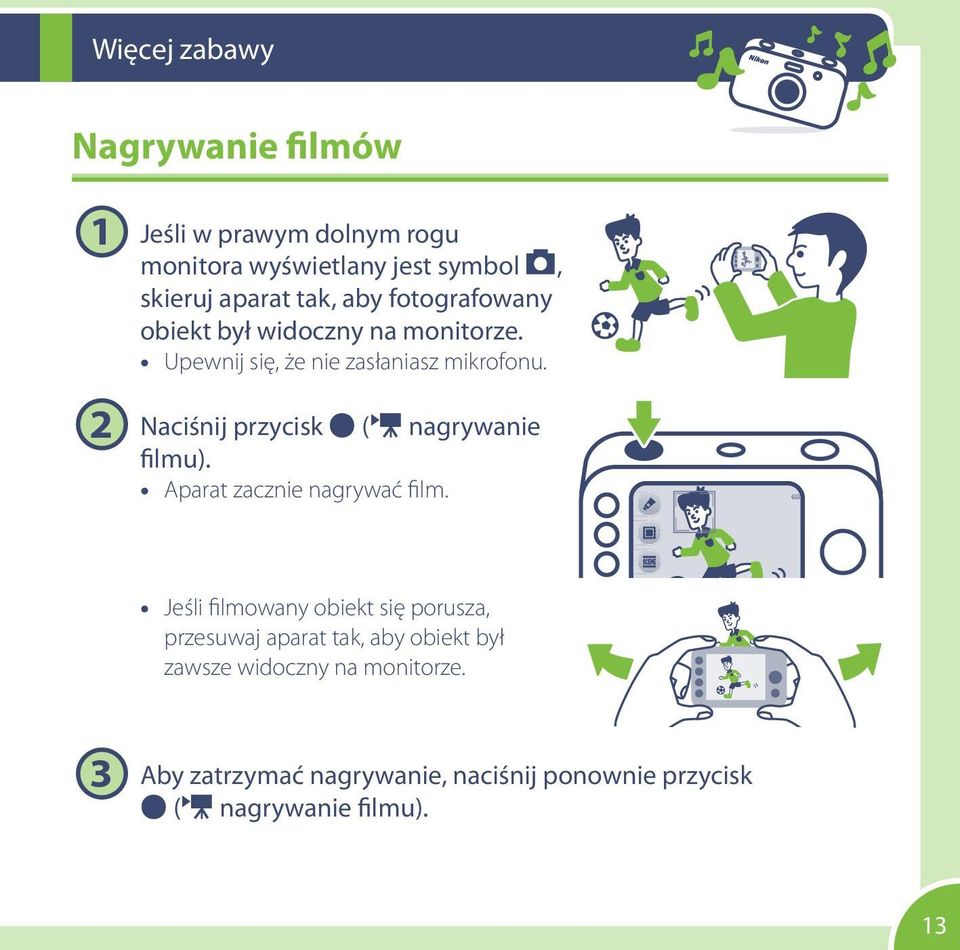 Więcej zabawy

Nikon

Nagrywanie filmów

1 Jeśli w prawym dolnym rogu monitora wyświetlany jest symbol , skieruj aparat tak, aby fotografowany obiekt był widoczny na monitorze.

• Upewnij się, że nie zasłaniasz mikrofonu.

2 Naciśnij przycisk ● ( nagrywanie filmu).

• Aparat zacznie nagrywać film.

• Jeśli filmowany obiekt się porusza, przesuwaj aparat tak, aby obiekt był zawsze widoczny na monitorze.

3 Aby zatrzymać nagrywanie, naciśnij ponownie przycisk ● ( nagrywanie filmu).

13