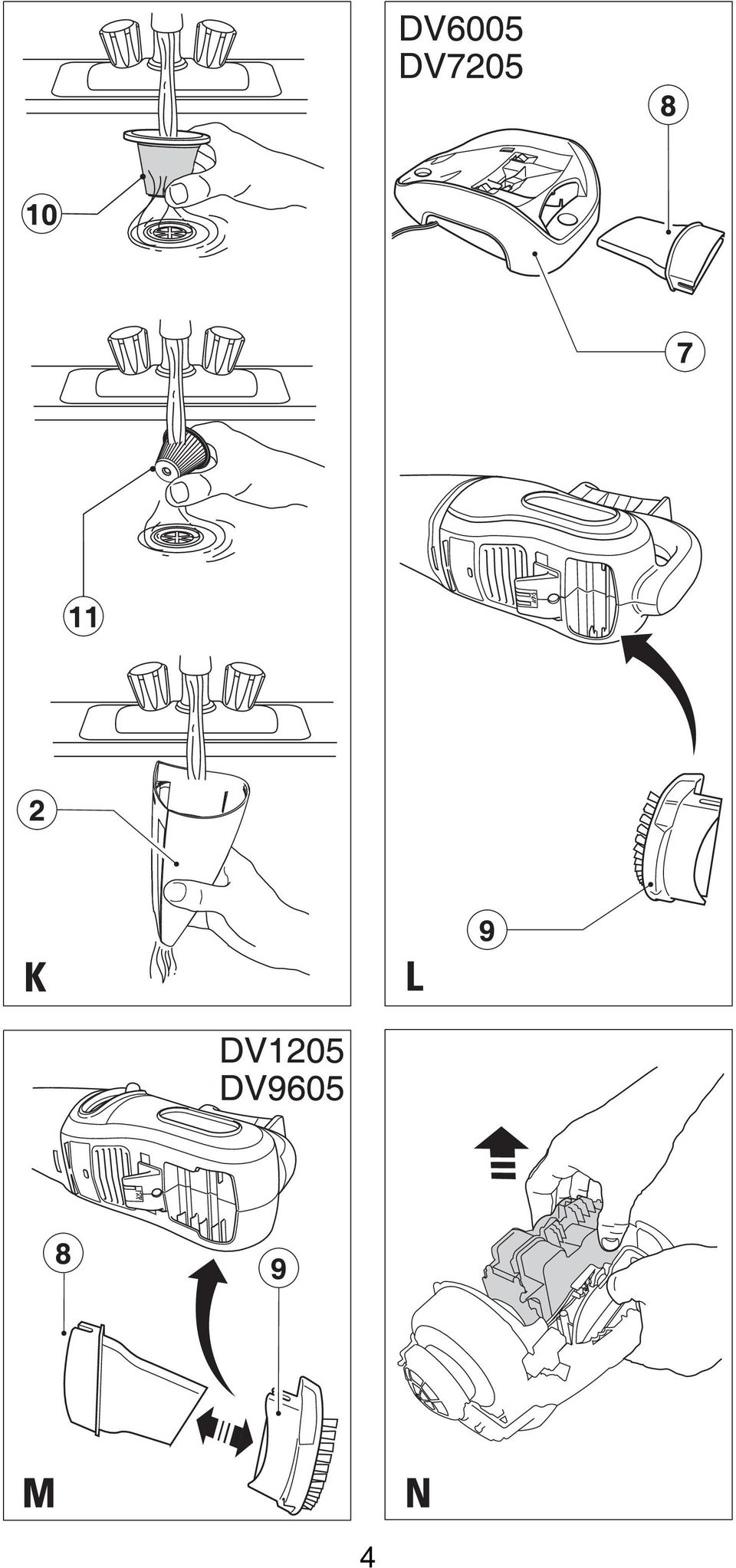 10

11

2

K

DV6005
DV7205

8

7

9

L

DV1205
DV9605

8

9

M

N

4