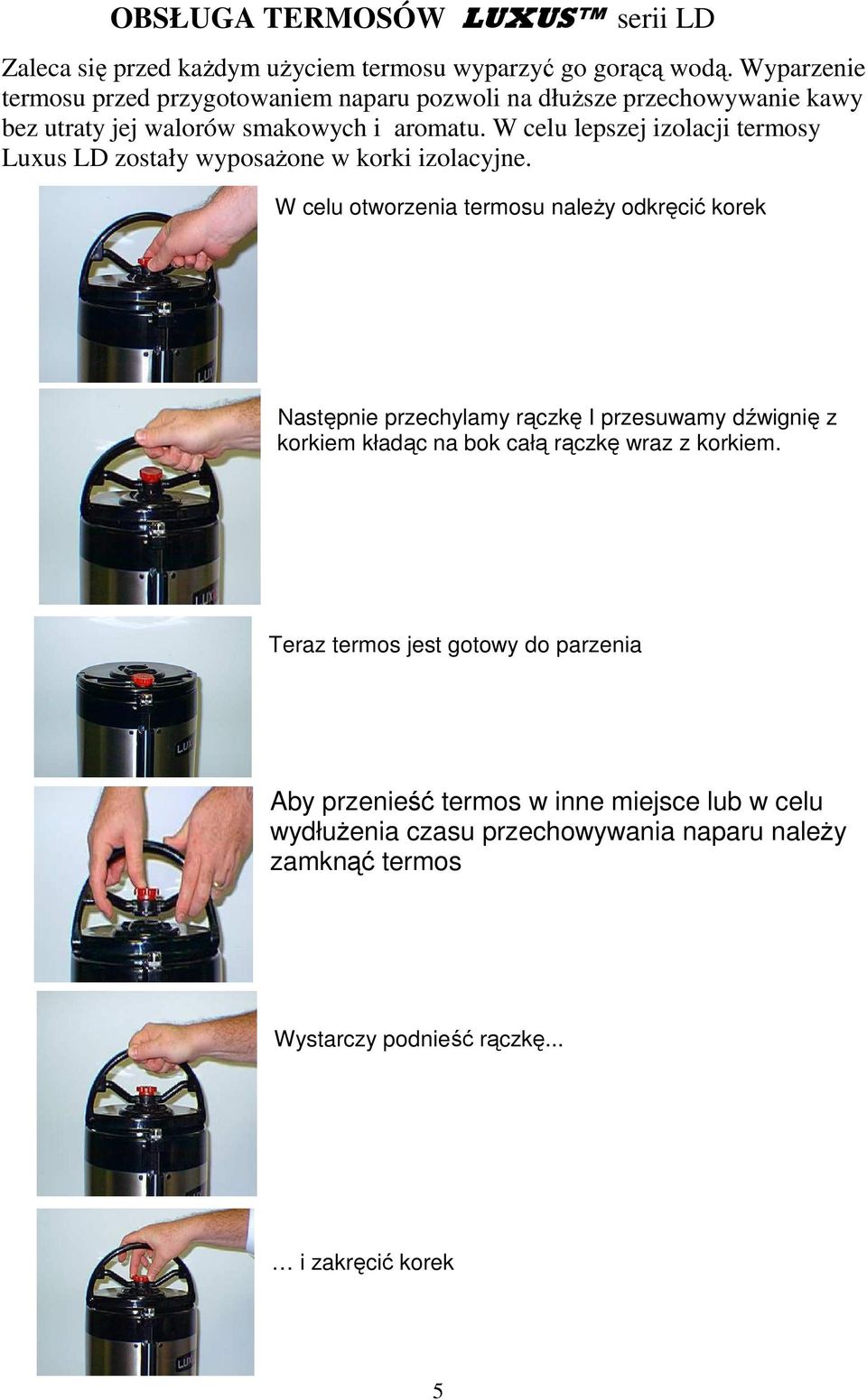 OBSŁUGA TERMOSÓW LUXUS™ serii LD

Zaleca się przed każdym użyciem termosu wyparzyć go gorącą wodą. Wyparzenie termosu przed przygotowaniem naparu pozwoli na dłuższe przechowywanie kawy bez utraty jej walorów smakowych i aromatu. W celu lepszej izolacji termosy Luxus LD zostały wyposażone w korki izolacyjne.

W celu otworzenia termosu należy odkręcić korek

Następnie przechylamy rączkę I przesuwamy dźwignię z korkiem kładąc na bok całą rączkę wraz z korkiem.

Teraz termos jest gotowy do parzenia

Aby przenieść termos w inne miejsce lub w celu wydłużenia czasu przechowywania naparu należy zamknąć termos

Wystarczy podnieść rączkę...

… i zakręcić korek

5