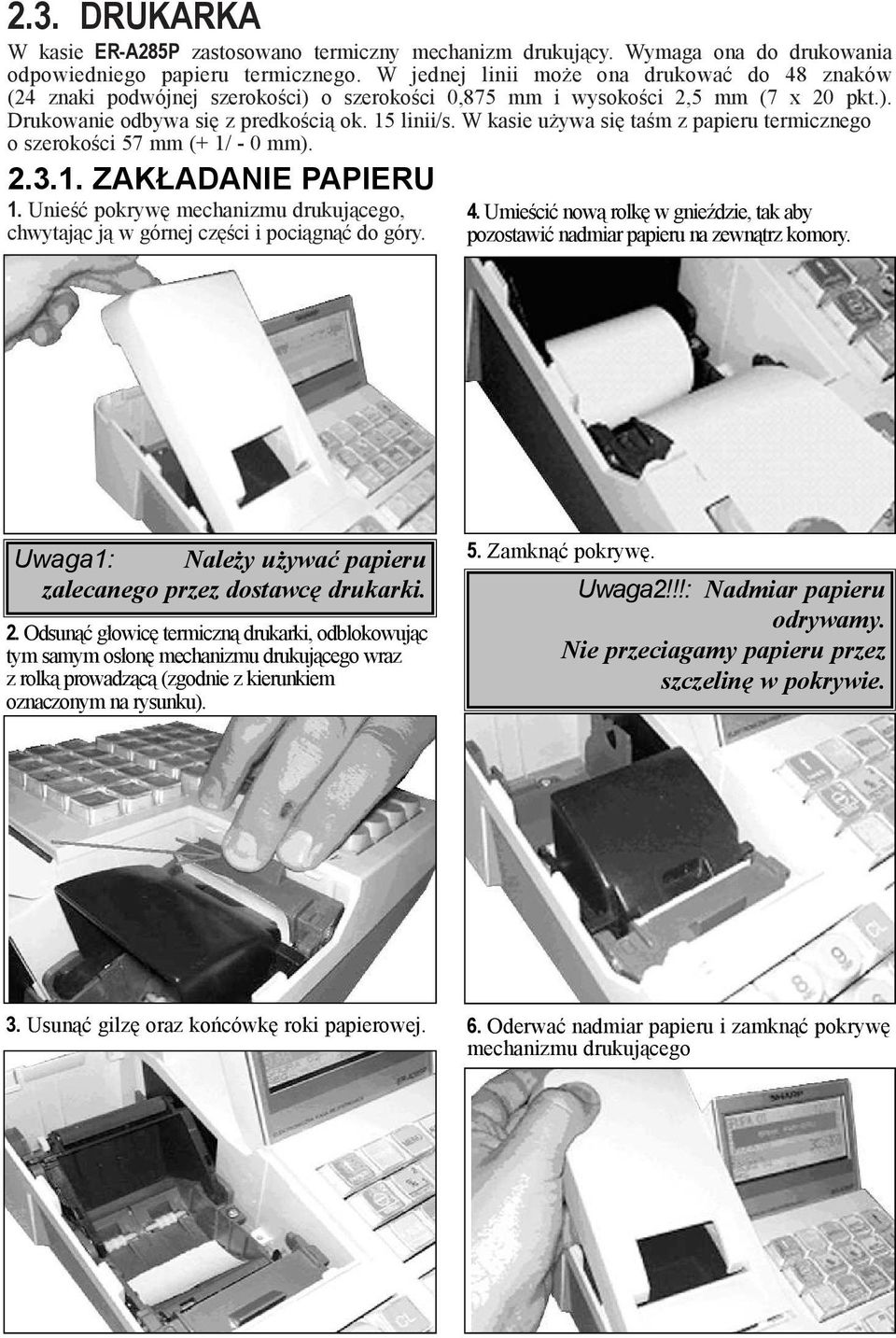 2.3. DRUKARKA

W kasie ER-A285P zastosowano termiczny mechanizm drukujący. Wymaga ona do drukowania odpowiedniego papieru termicznego. W jednej linii może ona drukować do 48 znaków (24 znaki podwójnej szerokości) o szerokości 0,875 mm i wysokości 2,5 mm (7 x 20 pkt.). Drukowanie odbywa się z predkością ok. 15 linii/s. W kasie używa się taśm z papieru termicznego o szerokości 57 mm (+ 1/ - 0 mm).

2.3.1. ZAKŁADANIE PAPIERU

1. Unieść pokrywę mechanizmu drukującego, chwytając ją w górnej części i pociągnąć do góry.

Uwaga1: Należy używać papieru zalecanego przez dostawcę drukarki.

2. Odsunąć głowicę termiczną drukarki, odblokowując tym samym osłonę mechanizmu drukującego wraz z rolką prowadzącą (zgodnie z kierunkiem oznaczonym na rysunku).

3. Usunąć gilzę oraz końcówkę roki papierowej.

4. Umieścić nową rolkę w gnieździe, tak aby pozostawić nadmiar papieru na zewnątrz komory.

5. Zamknąć pokrywę.

Uwaga2!!!: Nadmiar papieru odrywamy. Nie przeciagamy papieru przez szczelinę w pokrywie.

6. Oderwać nadmiar papieru i zamknąć pokrywę mechanizmu drukującego