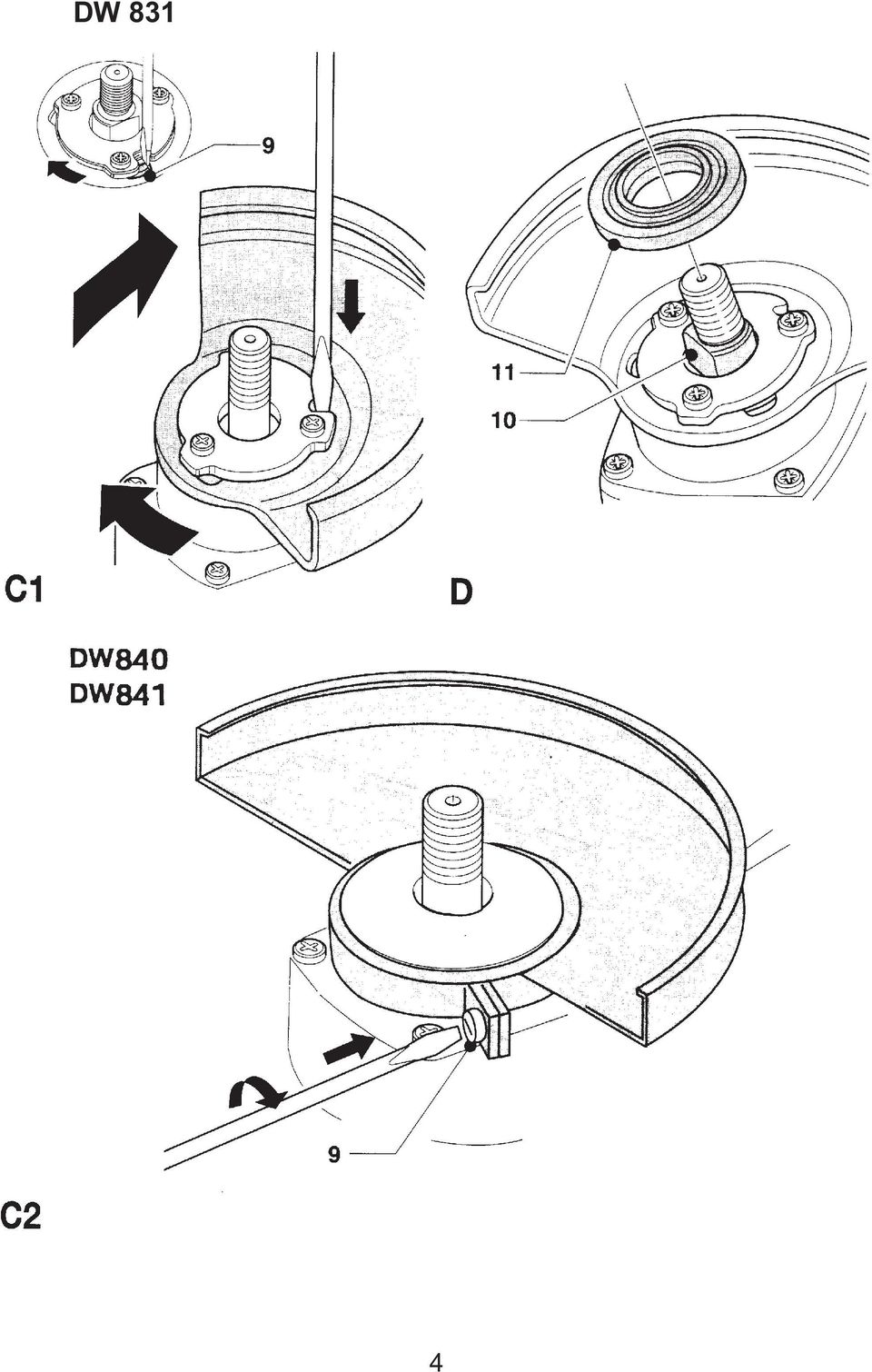 DW 831

9

11

10

C1

D

DW840
DW841

9

C2

4