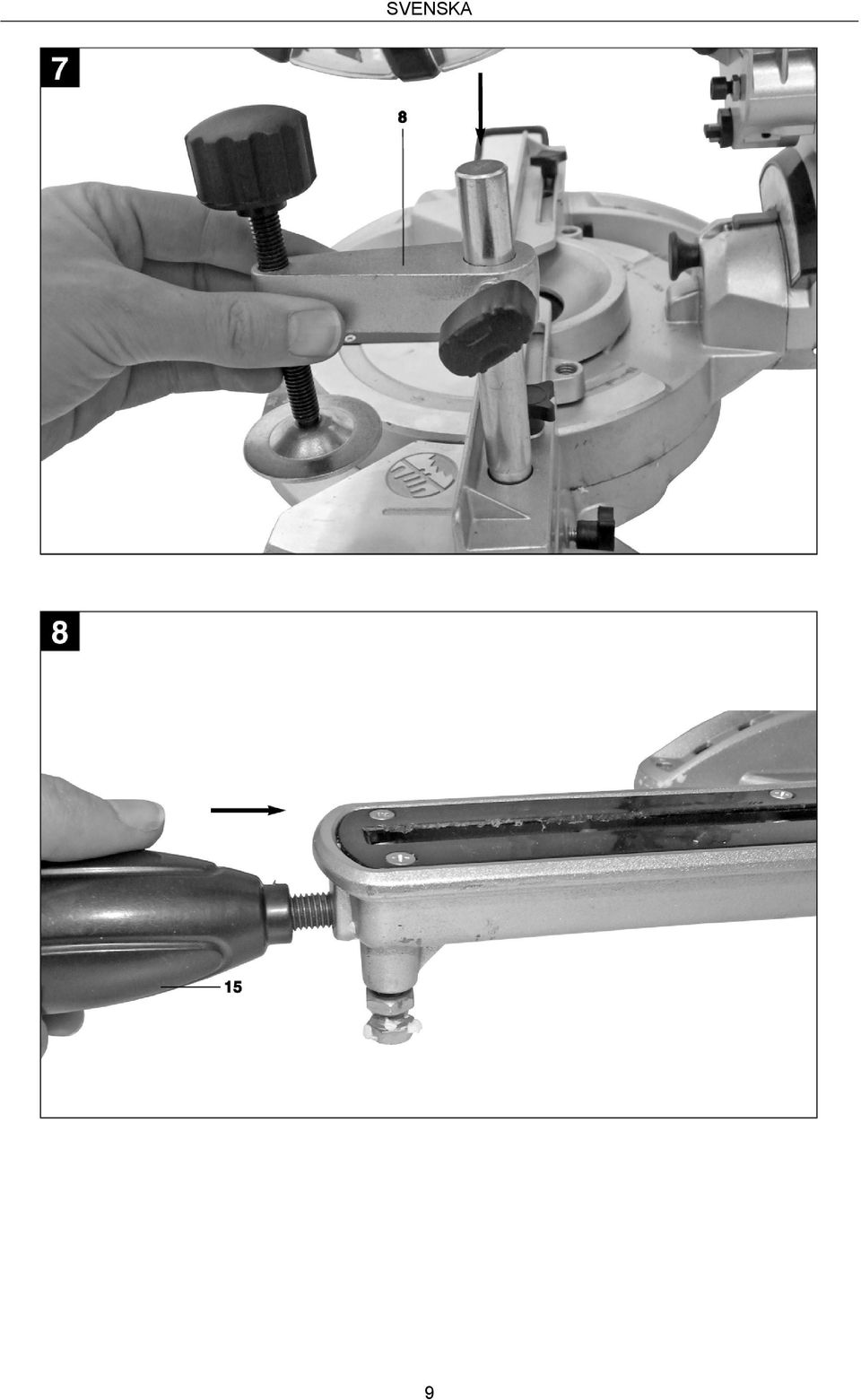 SVENSKA

7

8

8

15

9