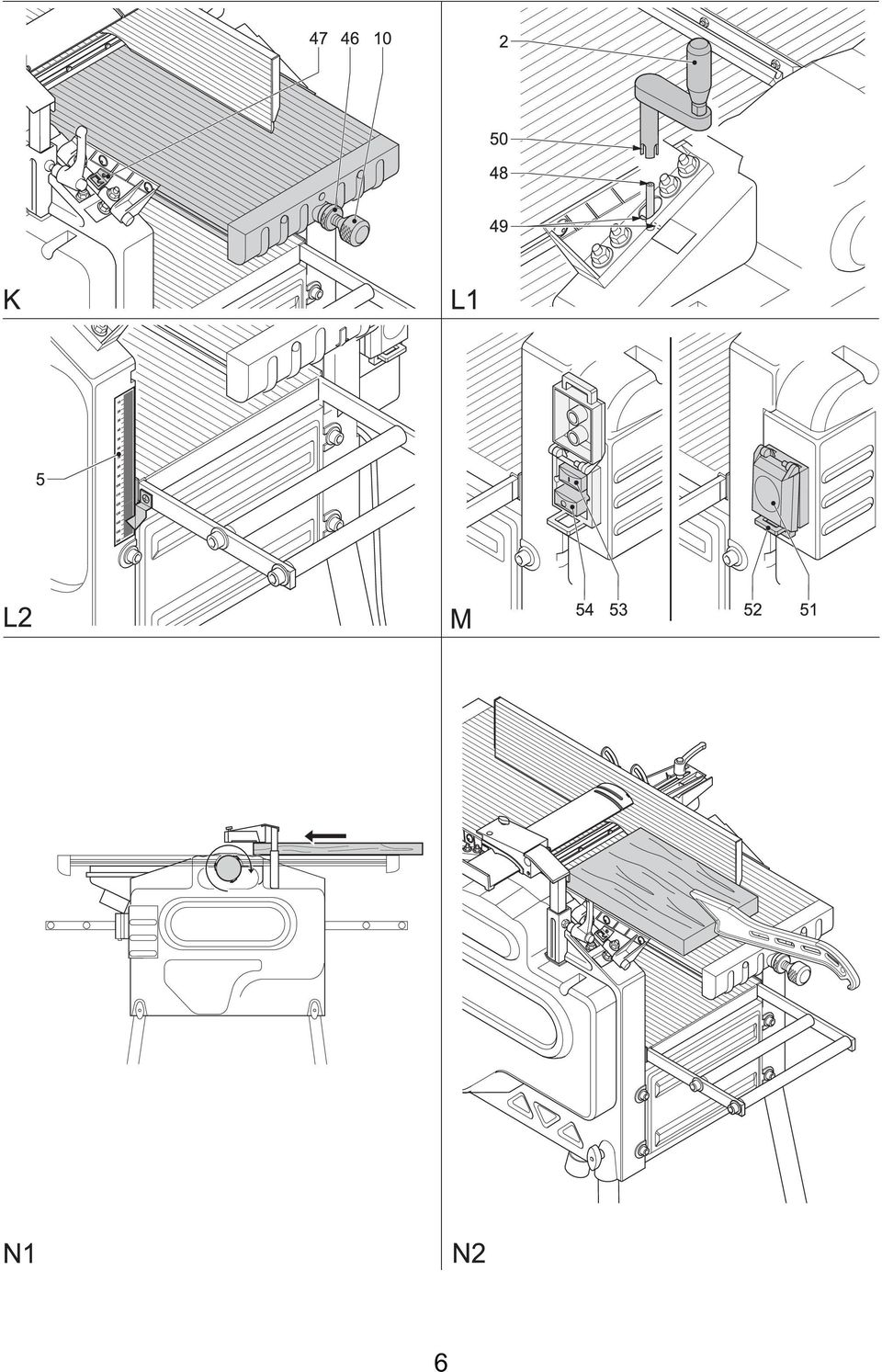 47 46 10

K

2

50

48

49

L1

5

L2

M

54 53

52 51

N1

N2

6