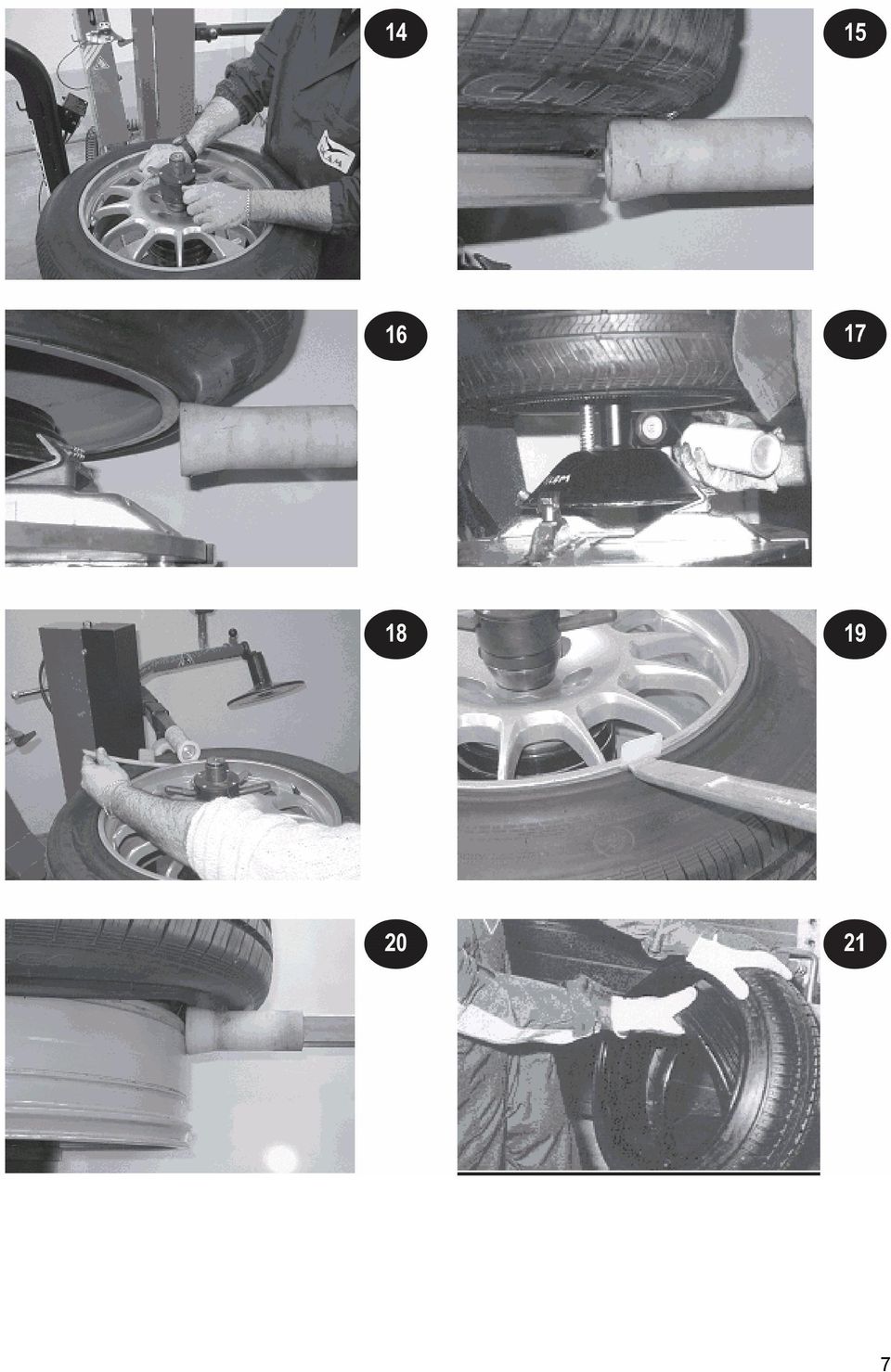 14

15

16

17

18

19

20

21

7