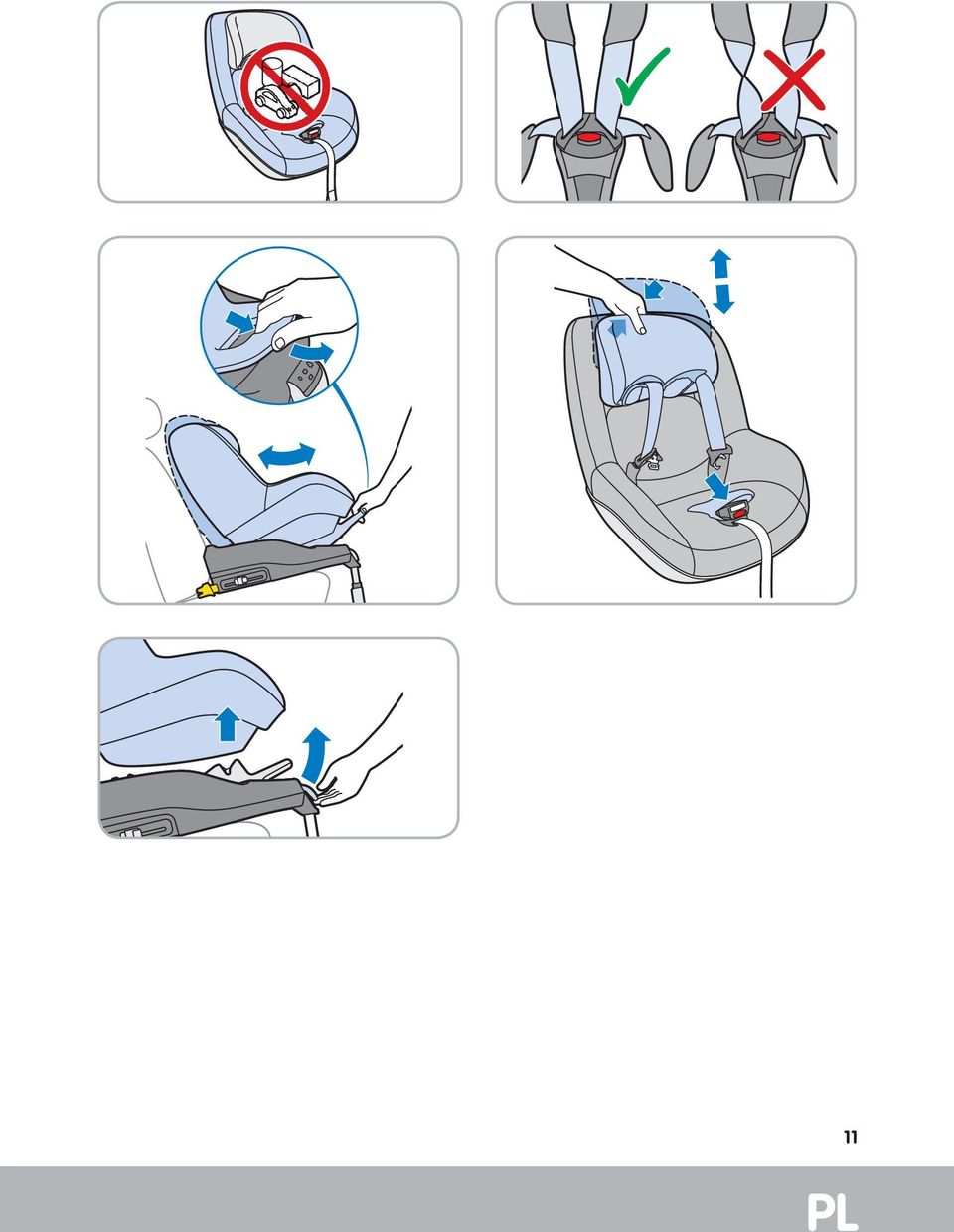 11

PL