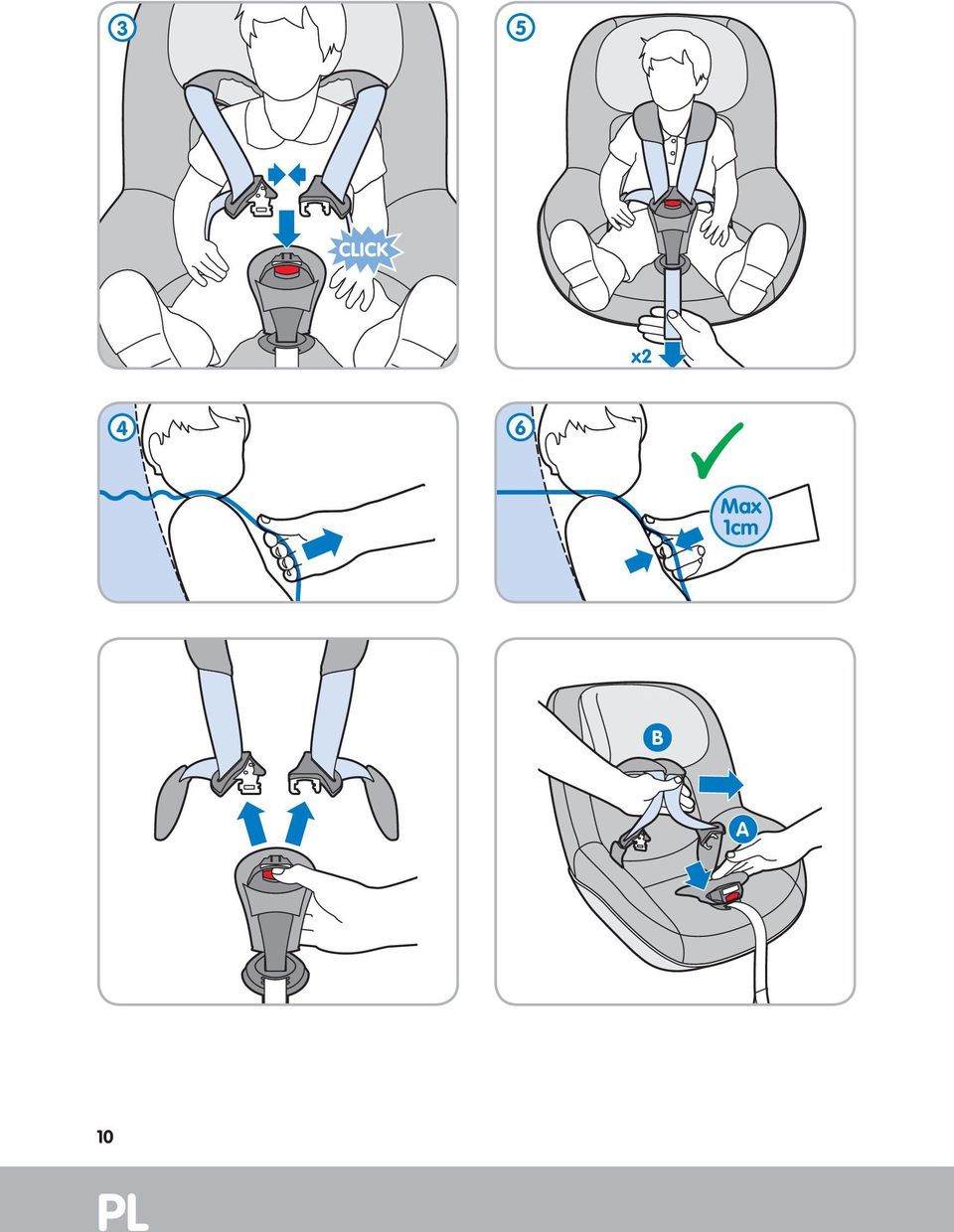 3

CLICK

5

x2

4

6

Max 1cm

B

A

10

PL