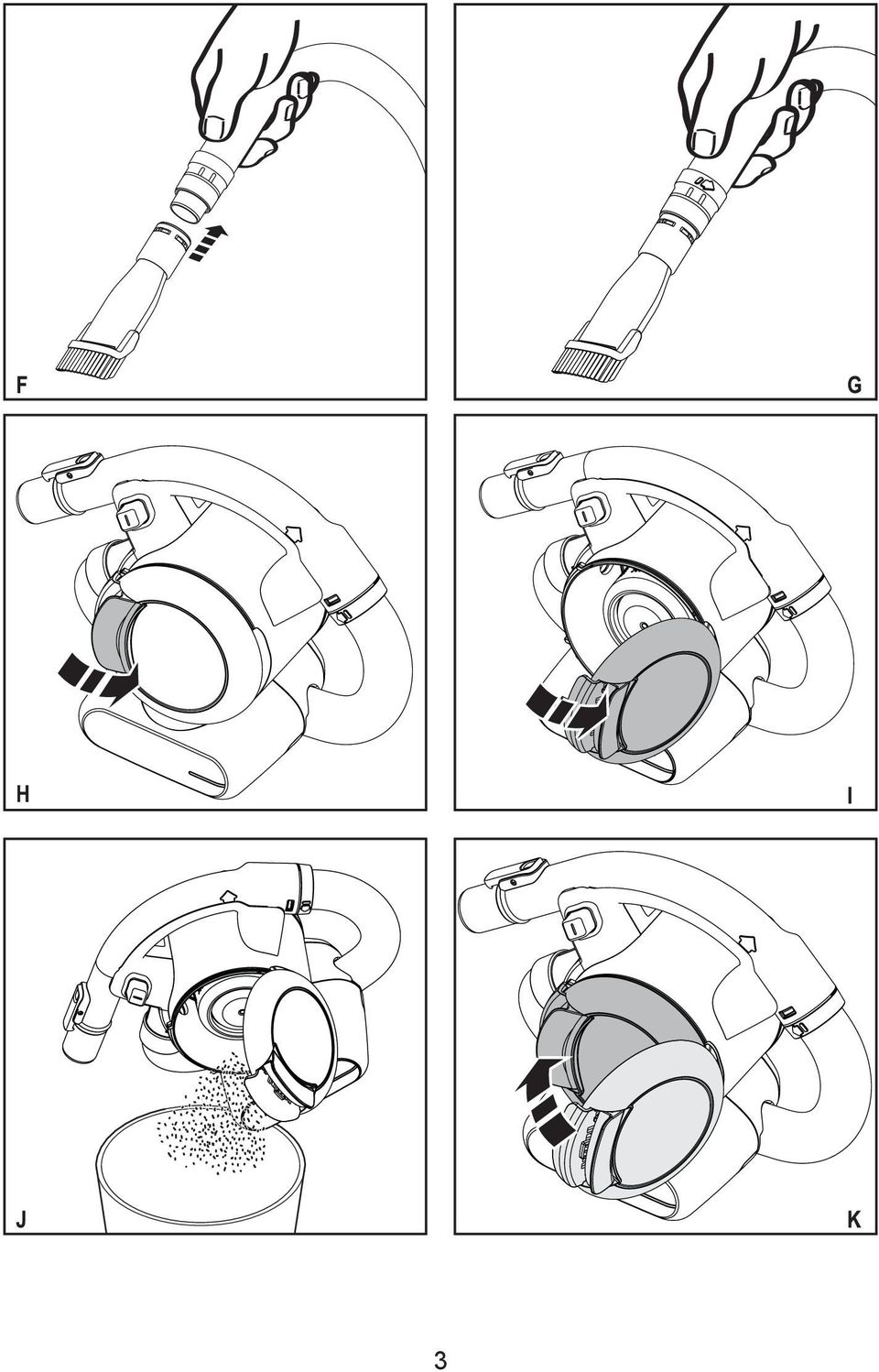 F

G

H

I

J

K

3