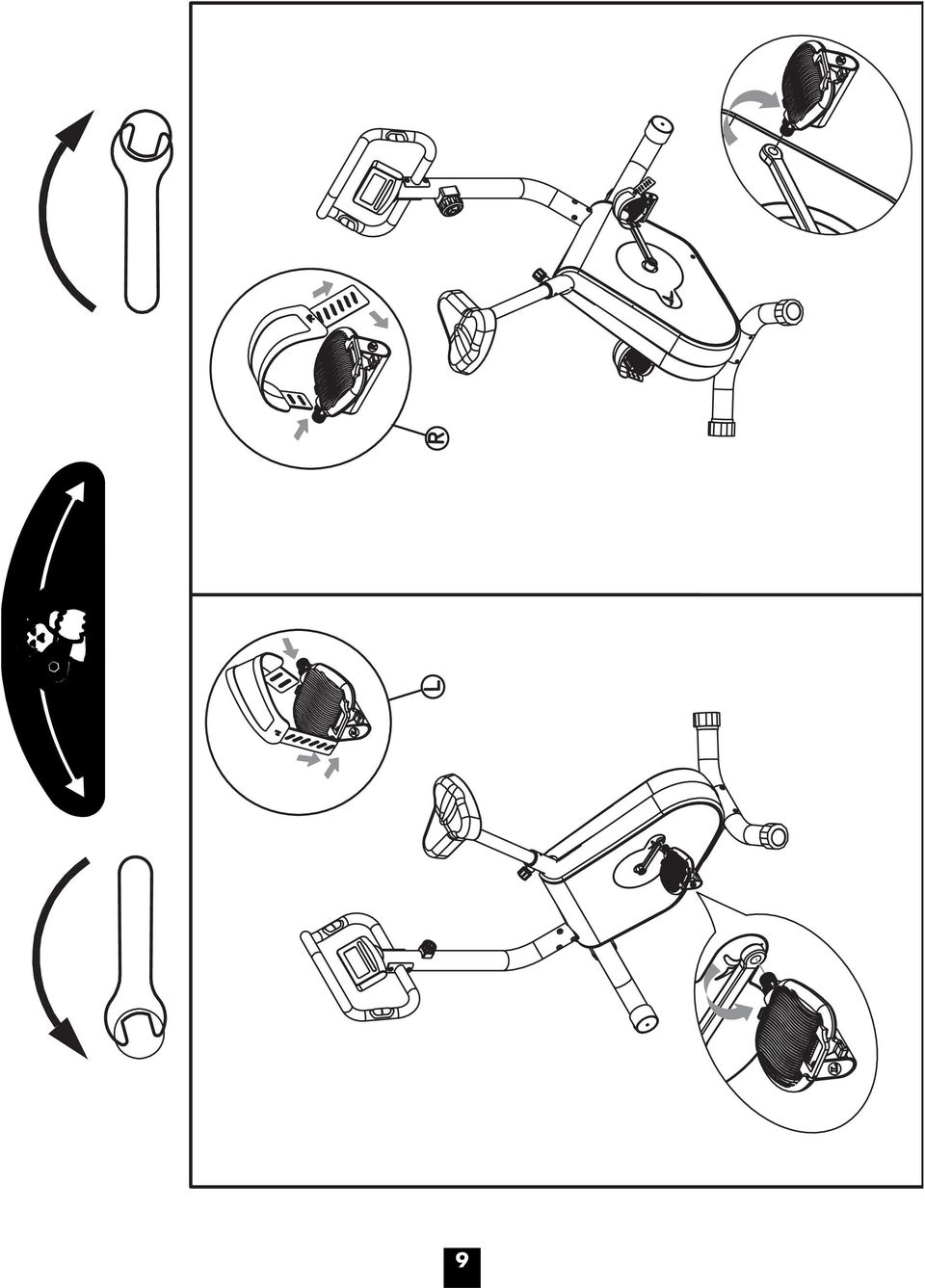 R

L

9