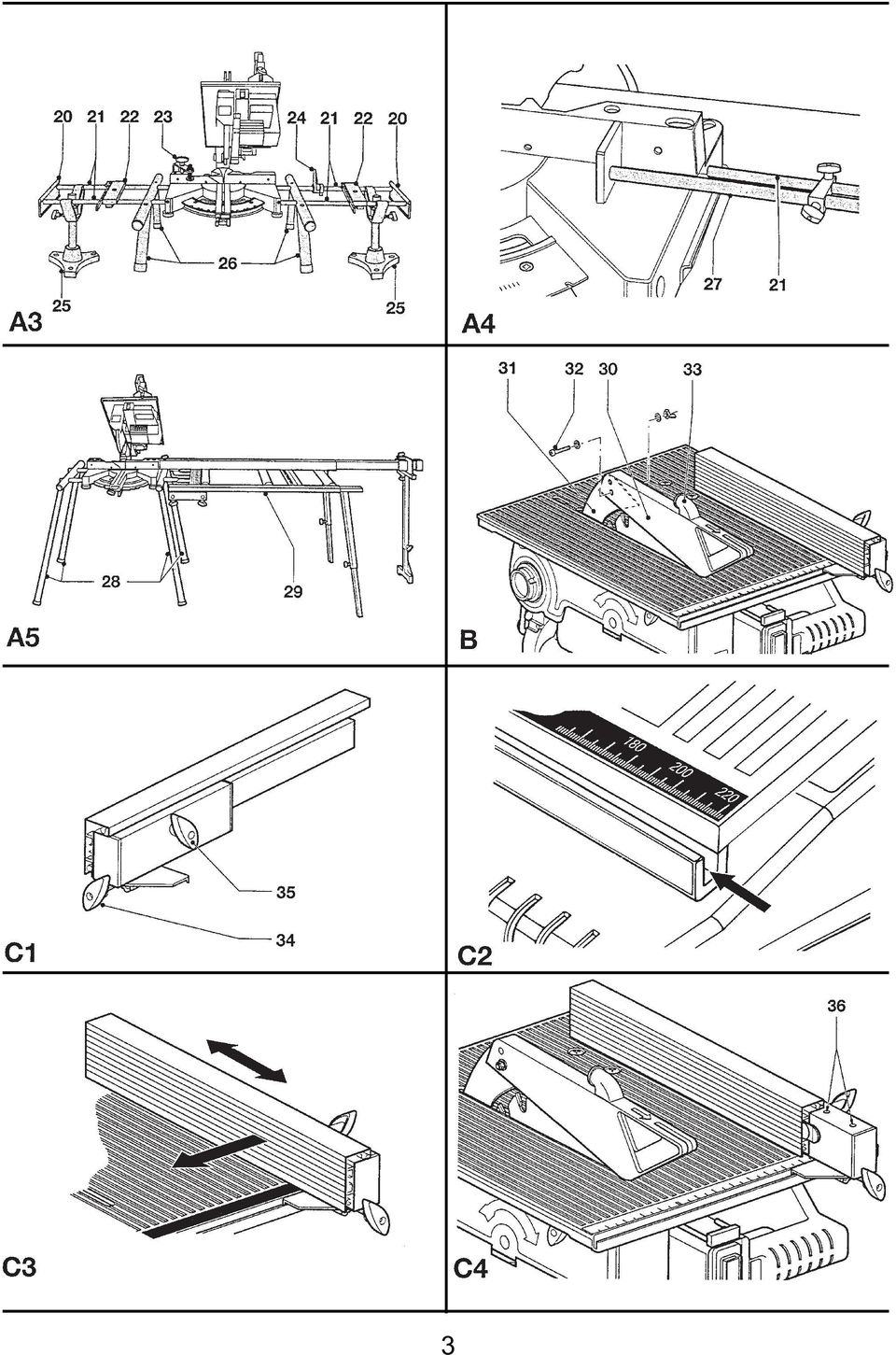 20 21 22 23 24 21 22 20

26

25 25

A3

27 21

A4

28 29

A5

31 32 30 33

B

35

34

C1

180 200 220

C2

C3

36

C4

3