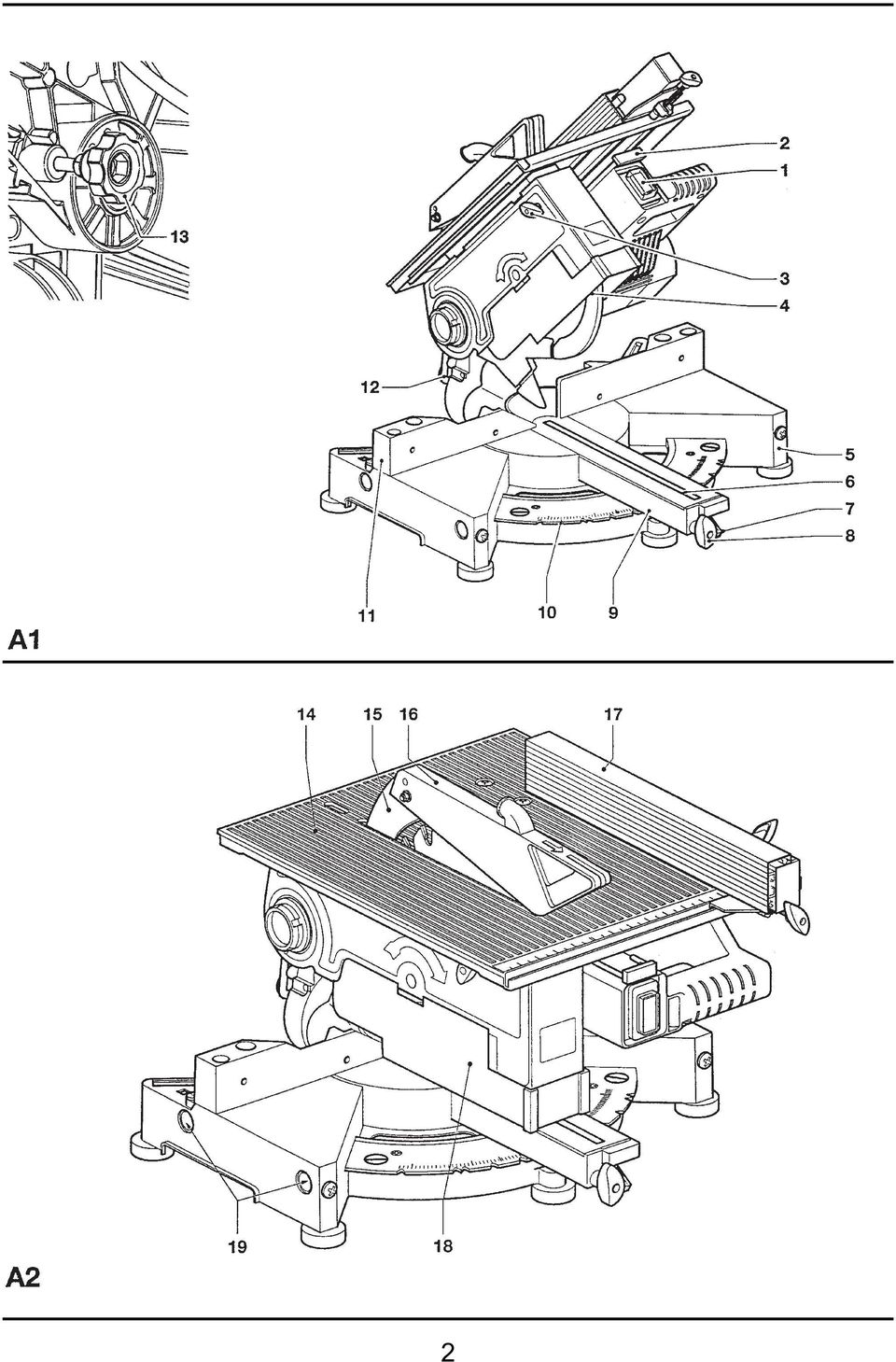 13

2
1
3
4
12
5
6
7
8

11
10
9

A1

14
15
16
17

19
18

A2

2