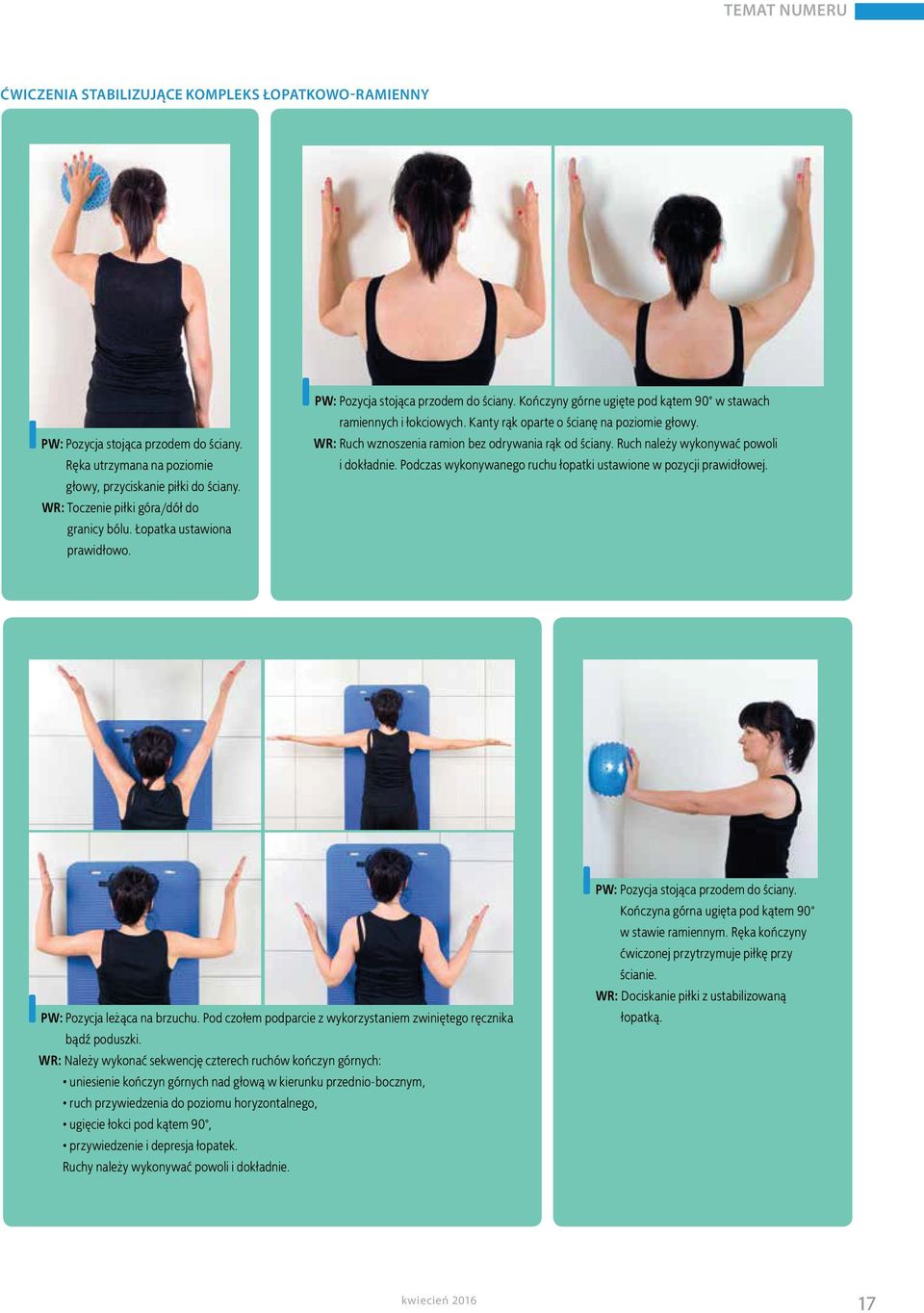 TEMAT NUMERU

ĆWICZENIA STABILIZUJĄCE KOMPLEKS ŁOPATKOWO-RAMIENNY

PW: Pozycja stojąca przodem do ściany. Ręka utrzymana na poziomie głowy, przyciskanie piłki do ściany.
WR: Toczenie piłki góra/dół do granicy bólu. Łopatka ustawiona prawidłowo.

PW: Pozycja stojąca przodem do ściany. Kończyny górne ugięte pod kątem 90° w stawach ramiennych i łokciowych. Kanty rąk oparte o ścianę na poziomie głowy.
WR: Ruch wznoszenia ramion bez odrywania rąk od ściany. Ruch należy wykonywać powoli i dokładnie. Podczas wykonywanego ruchu łopatki ustawione w pozycji prawidłowej.

PW: Pozycja leżąca na brzuchu. Pod czołem podparcie z wykorzystaniem zwiniętego ręcznika bądź poduszki.
WR: Należy wykonać sekwencję czterech ruchów kończyn górnych:
• uniesienie kończyn górnych nad głową w kierunku przednio-bocznym,
• ruch przywiedzenia do poziomu horyzontalnego,
• ugięcie łokci pod kątem 90°,
• przywiedzenie i depresja łopatek.
Ruchy należy wykonywać powoli i dokładnie.

PW: Pozycja stojąca przodem do ściany. Kończyna górna ugięta pod kątem 90° w stawie ramiennym. Ręka kończyny ćwiczonej przytrzymuje piłkę przy ścianie.
WR: Dociskanie piłki z ustabilizowaną łopatką.

kwiecień 2016

17