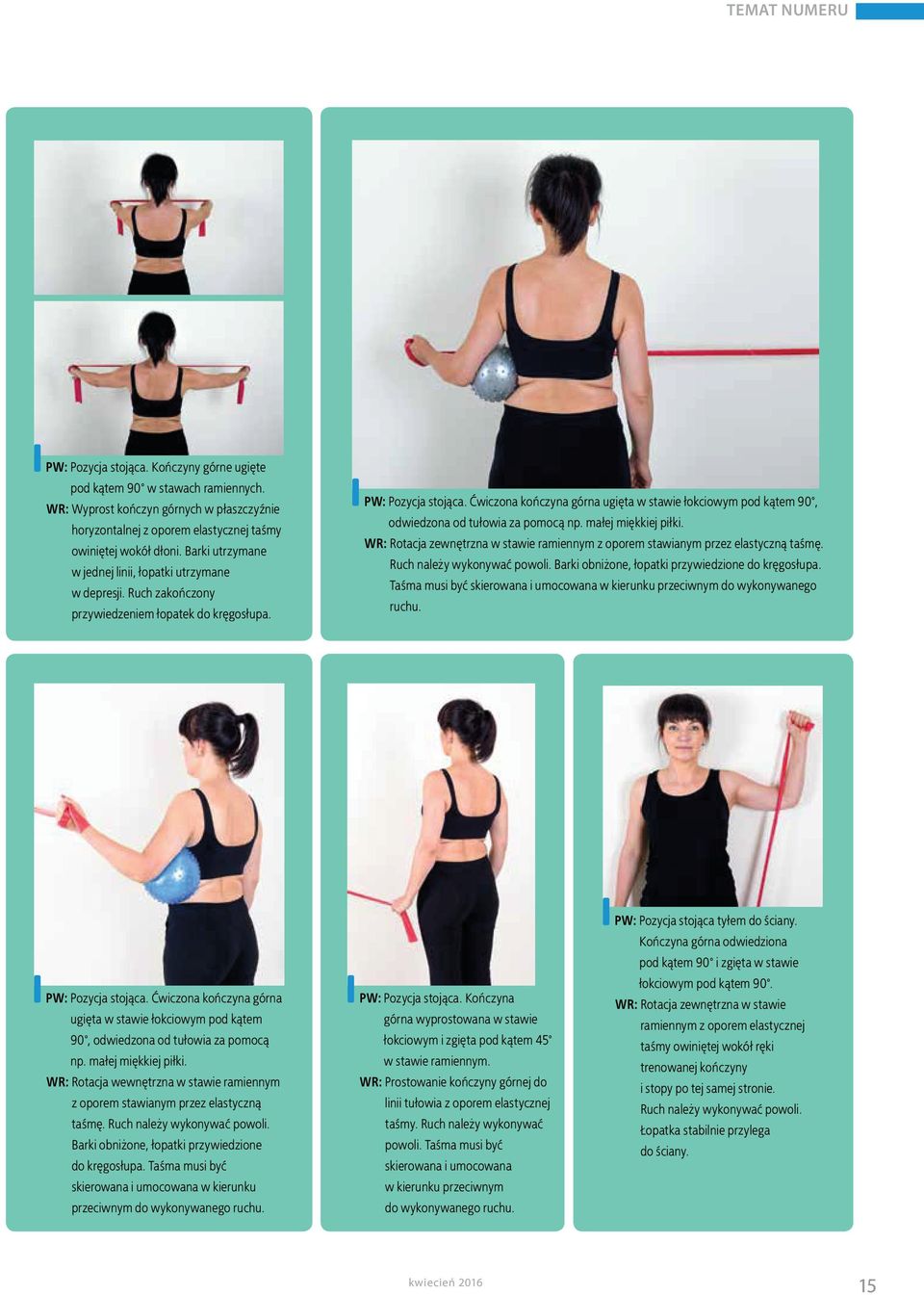 TEMAT NUMERU

PW: Pozycja stojąca. Kończyny górne ugięte pod kątem 90° w stawach ramiennych.
WR: Wyprost kończyn górnych w płaszczyźnie horyzontalnej z oporem elastycznej taśmy owiniętej wokół dłoni. Barki utrzymane w jednej linii, łopatki utrzymane w depresji. Ruch zakończony przywiedzeniem łopatek do kręgosłupa.

PW: Pozycja stojąca. Ćwiczona kończyna górna ugięta w stawie łokciowym pod kątem 90°, odwiedzona od tułowia za pomocą np. małej miękkiej piłki.
WR: Rotacja zewnętrzna w stawie ramiennym z oporem stawianym przez elastyczną taśmę. Ruch należy wykonywać powoli. Barki obniżone, łopatki przywiedzione do kręgosłupa. Taśma musi być skierowana i umocowana w kierunku przeciwnym do wykonywanego ruchu.

PW: Pozycja stojąca. Ćwiczona kończyna górna ugięta w stawie łokciowym pod kątem 90°, odwiedzona od tułowia za pomocą np. małej miękkiej piłki.
WR: Rotacja wewnętrzna w stawie ramiennym z oporem stawianym przez elastyczną taśmę. Ruch należy wykonywać powoli. Barki obniżone, łopatki przywiedzione do kręgosłupa. Taśma musi być skierowana i umocowana w kierunku przeciwnym do wykonywanego ruchu.

PW: Pozycja stojąca. Kończyna górna wyprostowana w stawie łokciowym i zgięta pod kątem 45° w stawie ramiennym.
WR: Prostowanie kończyny górnej do linii tułowia z oporem elastycznej taśmy. Ruch należy wykonywać powoli. Taśma musi być skierowana i umocowana w kierunku przeciwnym do wykonywanego ruchu.

PW: Pozycja stojąca tyłem do ściany. Kończyna górna odwiedziona pod kątem 90° i zgięta w stawie łokciowym pod kątem 90°.
WR: Rotacja zewnętrzna w stawie ramiennym z oporem elastycznej taśmy owiniętej wokół ręki trenowanej kończyny i stopy po tej samej stronie. Ruch należy wykonywać powoli. Łopatka stabilnie przylega do ściany.

kwiecień 2016

15