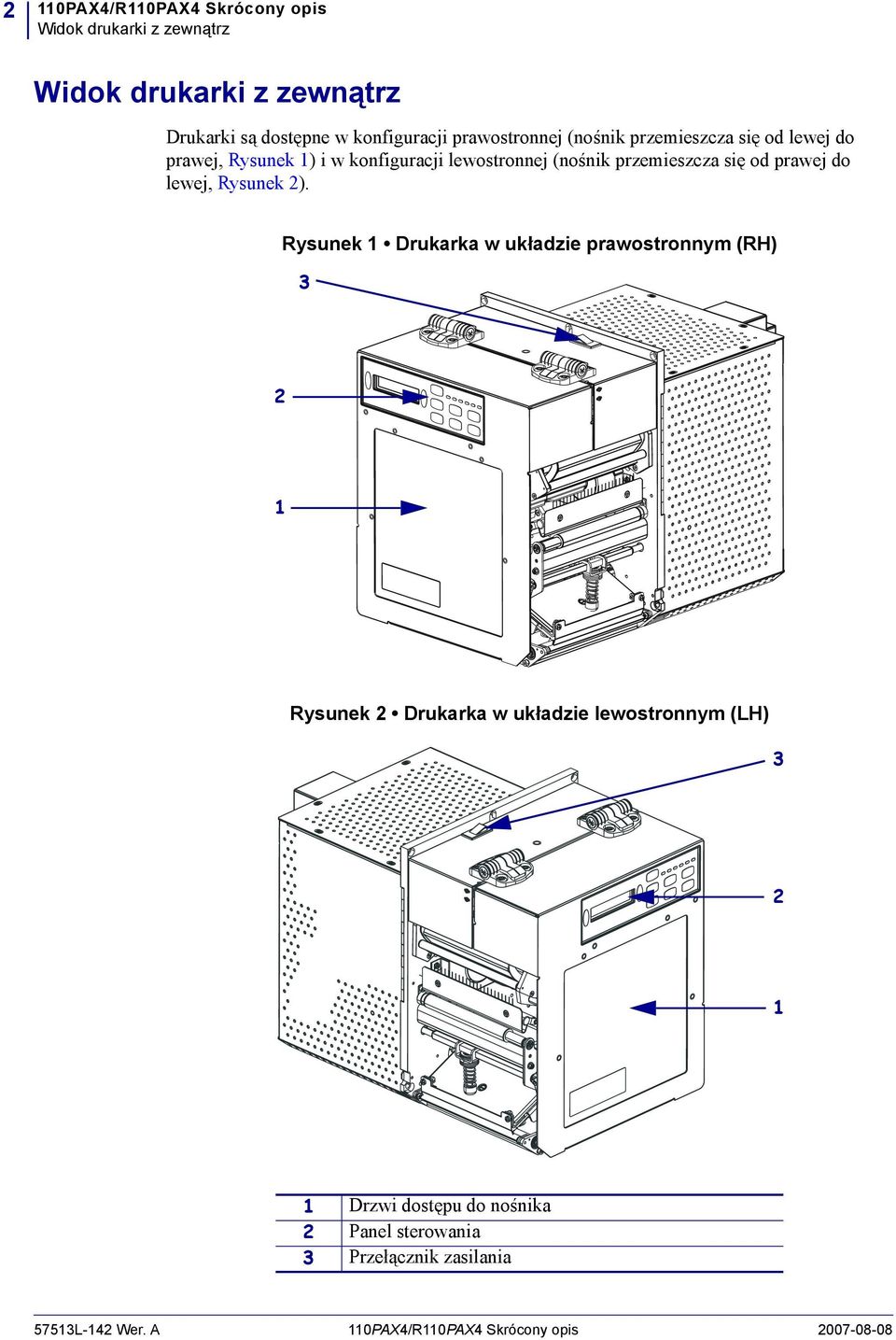 2 110PAX4/R110PAX4 Skrócony opis
Widok drukarki z zewnątrz

Widok drukarki z zewnątrz

Drukarki są dostępne w konfiguracji prawostronnej (nośnik przemieszcza się od lewej do prawej, Rysunek 1) i w konfiguracji lewostronnej (nośnik przemieszcza się od prawej do lewej, Rysunek 2).

Rysunek 1 • Drukarka w układzie prawostronnym (RH)

3
2
1

Rysunek 2 • Drukarka w układzie lewostronnym (LH)

3
2
1

| 1 | Drzwi dostępu do nośnika |
|---|---|
| 2 | Panel sterowania |
| 3 | Przełącznik zasilania |

57513L-142 Wer. A 110PAX4/R110PAX4 Skrócony opis 2007-08-08