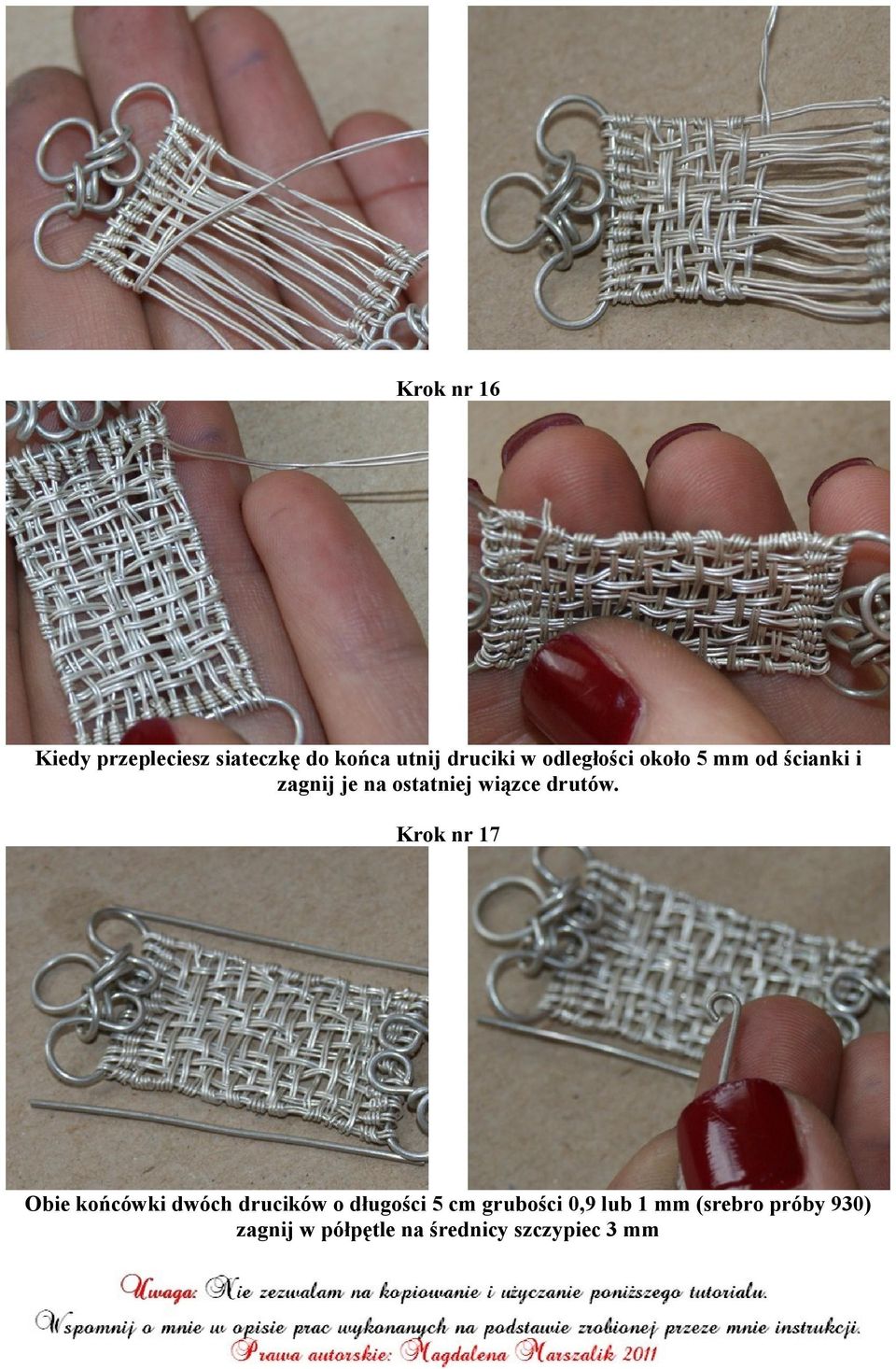 Krok nr 16

Kiedy przepleciesz siateczkę do końca utnij druciki w odległości około 5 mm od ścianki i zagnij je na ostatniej wiązce drutów.

Krok nr 17

Obie końcówki dwóch drucików o długości 5 cm grubości 0,9 lub 1 mm (srebro próby 930) zagnij w półpętle na średnicy szczypiec 3 mm

Uwaga: Nie zezwalam na kopiowanie i użyczanie poniższego tutorialu.
Wspomnij o mnie w opisie prac wykonanych na podstawie zrobionej przeze mnie instrukcji.
Prawa autorskie: Magdalena Marszalik 2011