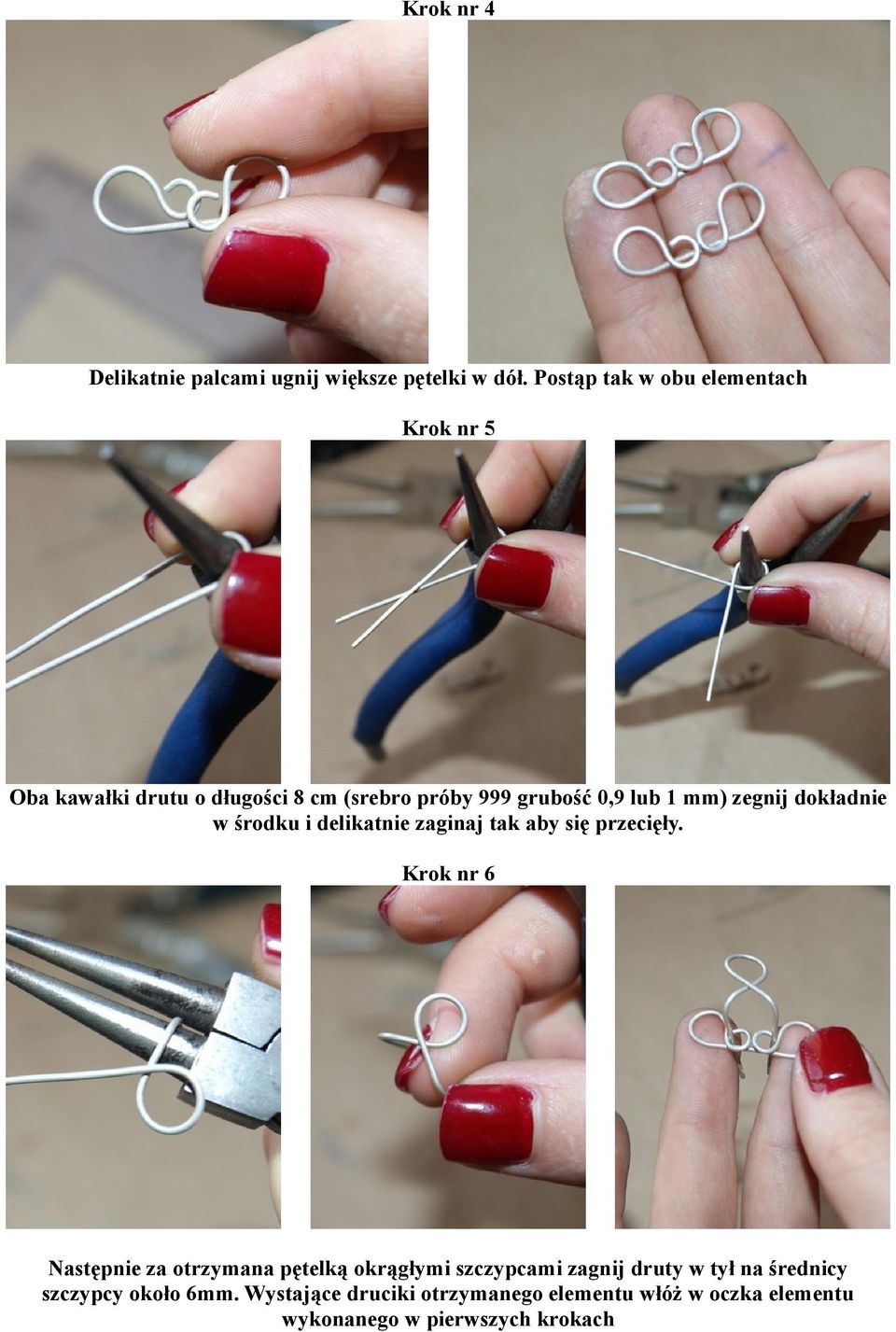 Krok nr 4

Delikatnie palcami ugnij większe pętelki w dół. Postąp tak w obu elementach

Krok nr 5

Oba kawałki drutu o długości 8 cm (srebro próby 999 grubość 0,9 lub 1 mm) zegnij dokładnie w środku i delikatnie zaginaj tak aby się przecięły.

Krok nr 6

Następnie za otrzymana pętelką okrągłymi szczypcami zagnij druty w tył na średnicy szczypcy około 6mm. Wystające druciki otrzymanego elementu włóż w oczka elementu wykonanego w pierwszych krokach