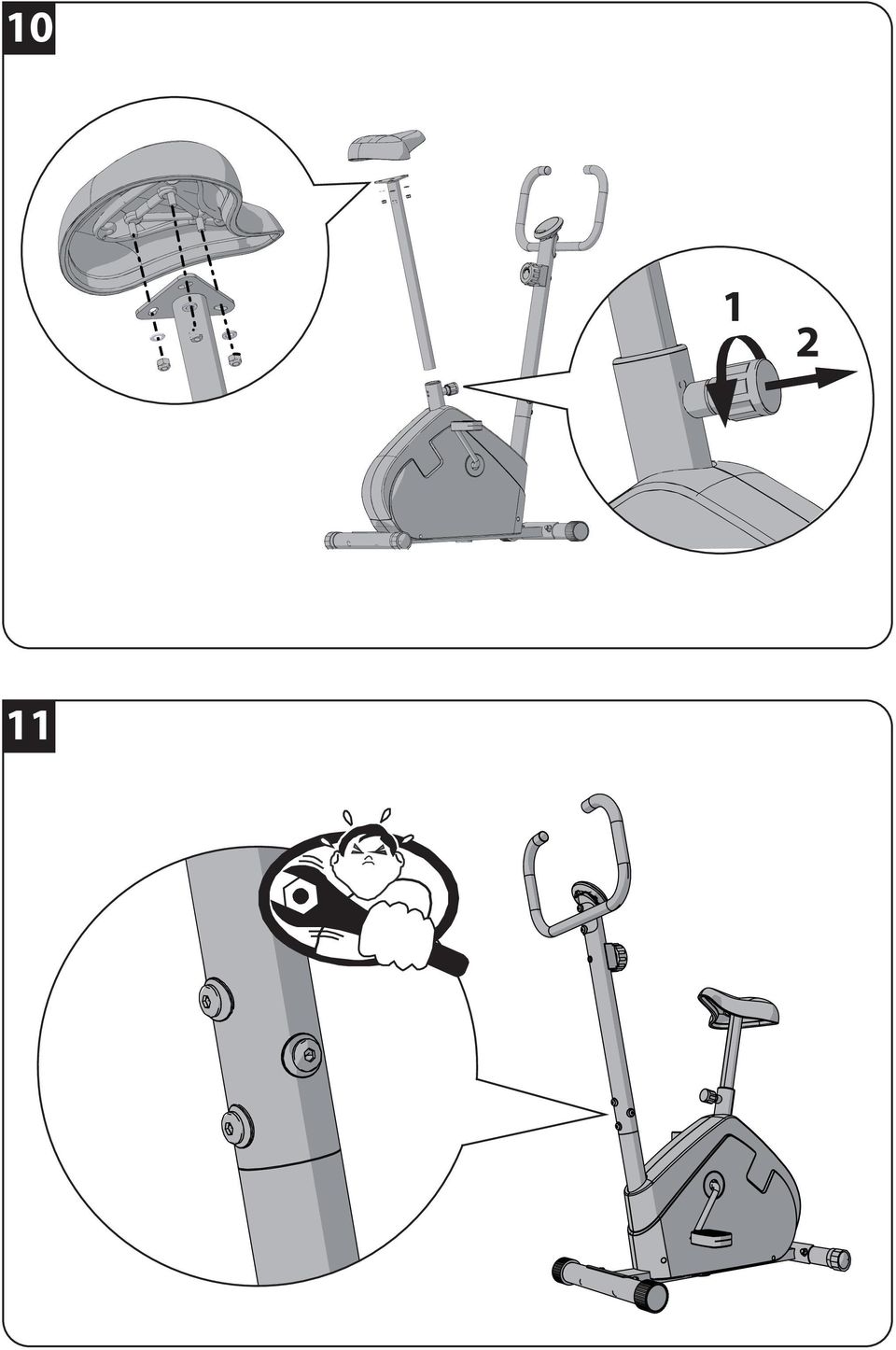 10

1

2

11