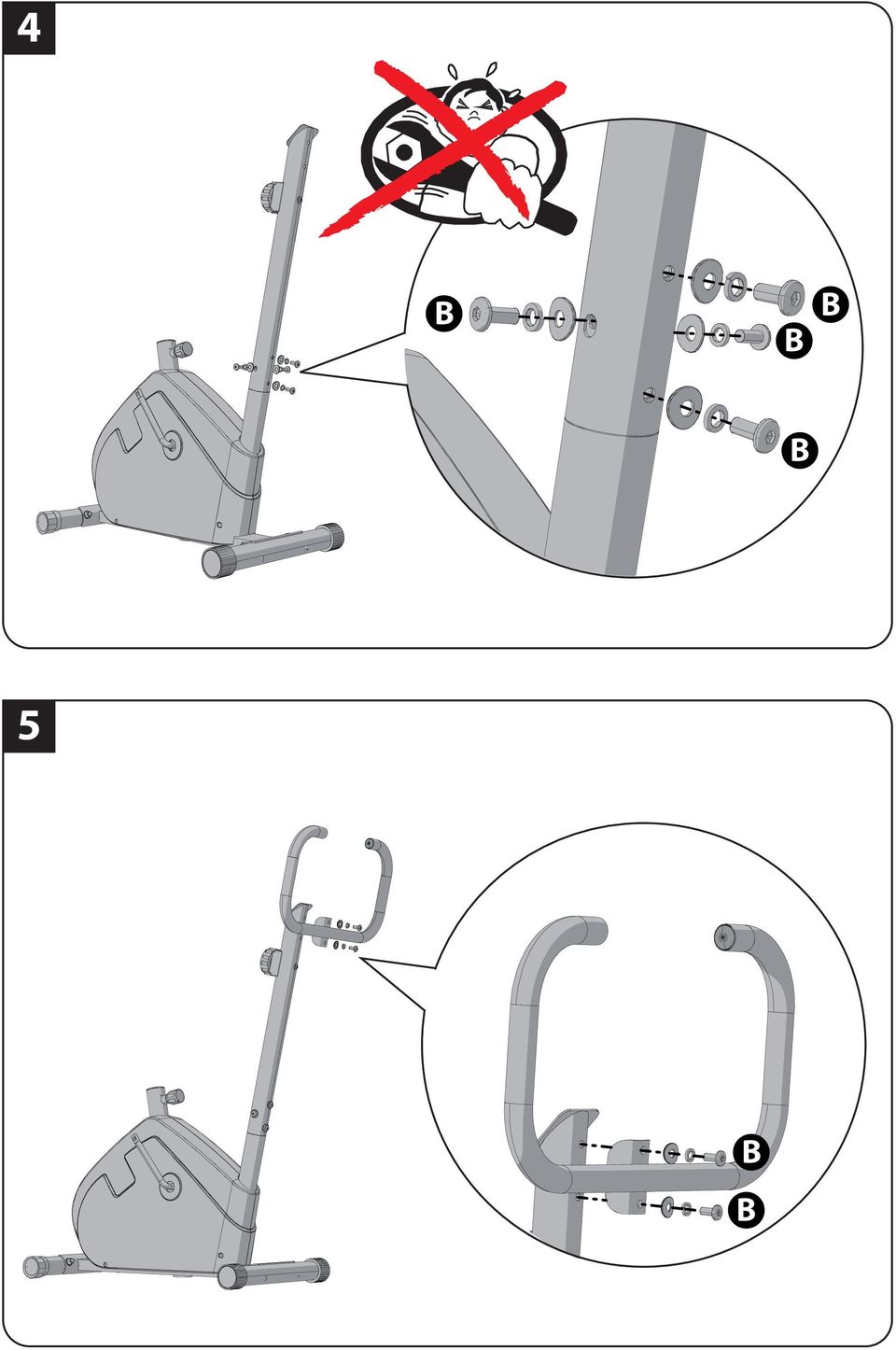 4

B

B

B

B

5

B

B