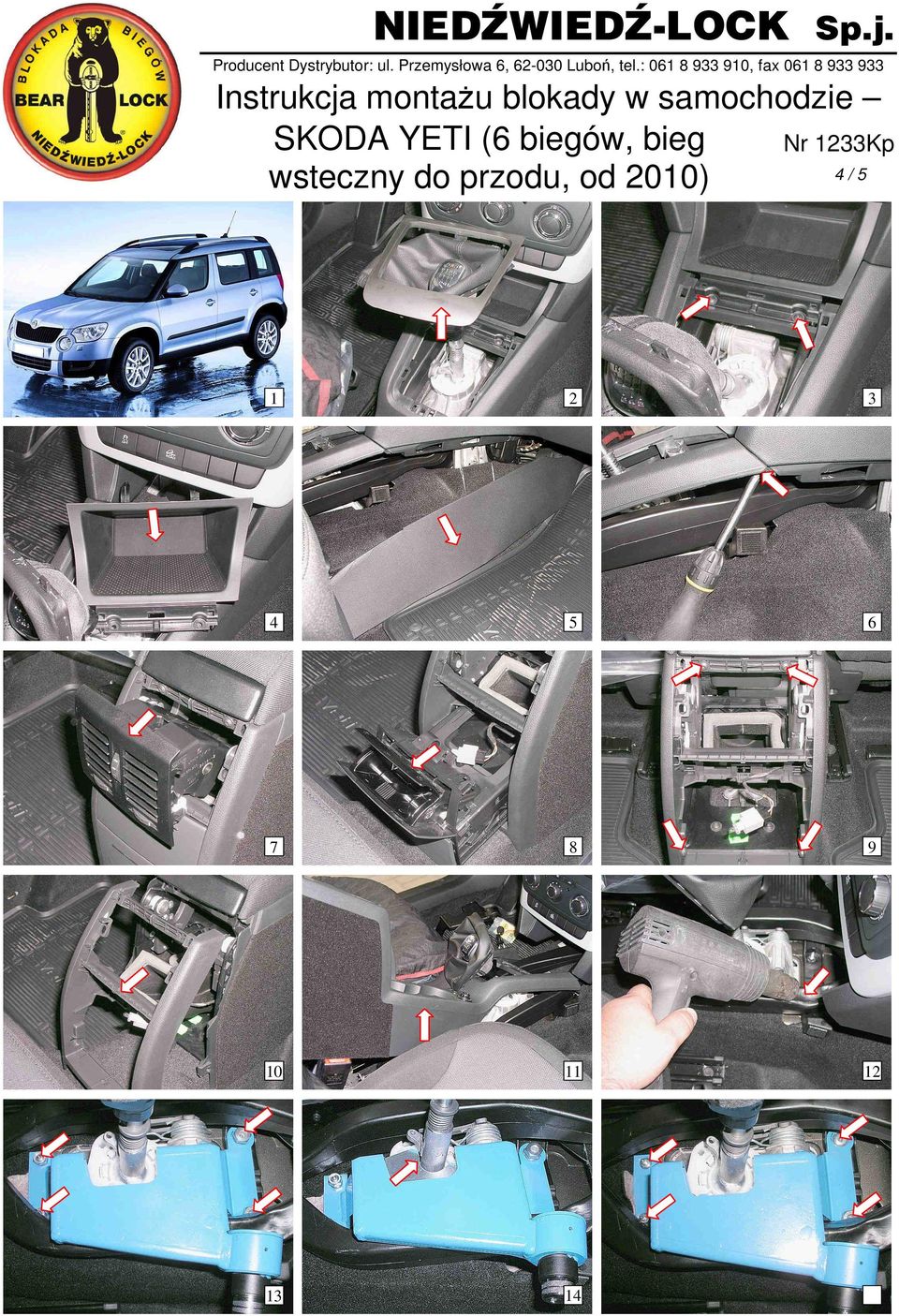 BLOKADA BIEGÓW BEAR LOCK NIEDŹWIEDŹ-LOCK

NIEDŹWIEDŹ-LOCK Sp.j.

Producent Dystrybutor: ul. Przemysłowa 6, 62-030 Luboń, tel.: 061 8 933 910, fax 061 8 933 933

Instrukcja montażu blokady w samochodzie – SKODA YETI (6 biegów, bieg wsteczny do przodu, od 2010)

Nr 1233Kp

4 / 5

1

2

3

4

5

6

7

8

9

10

11

12

13

14