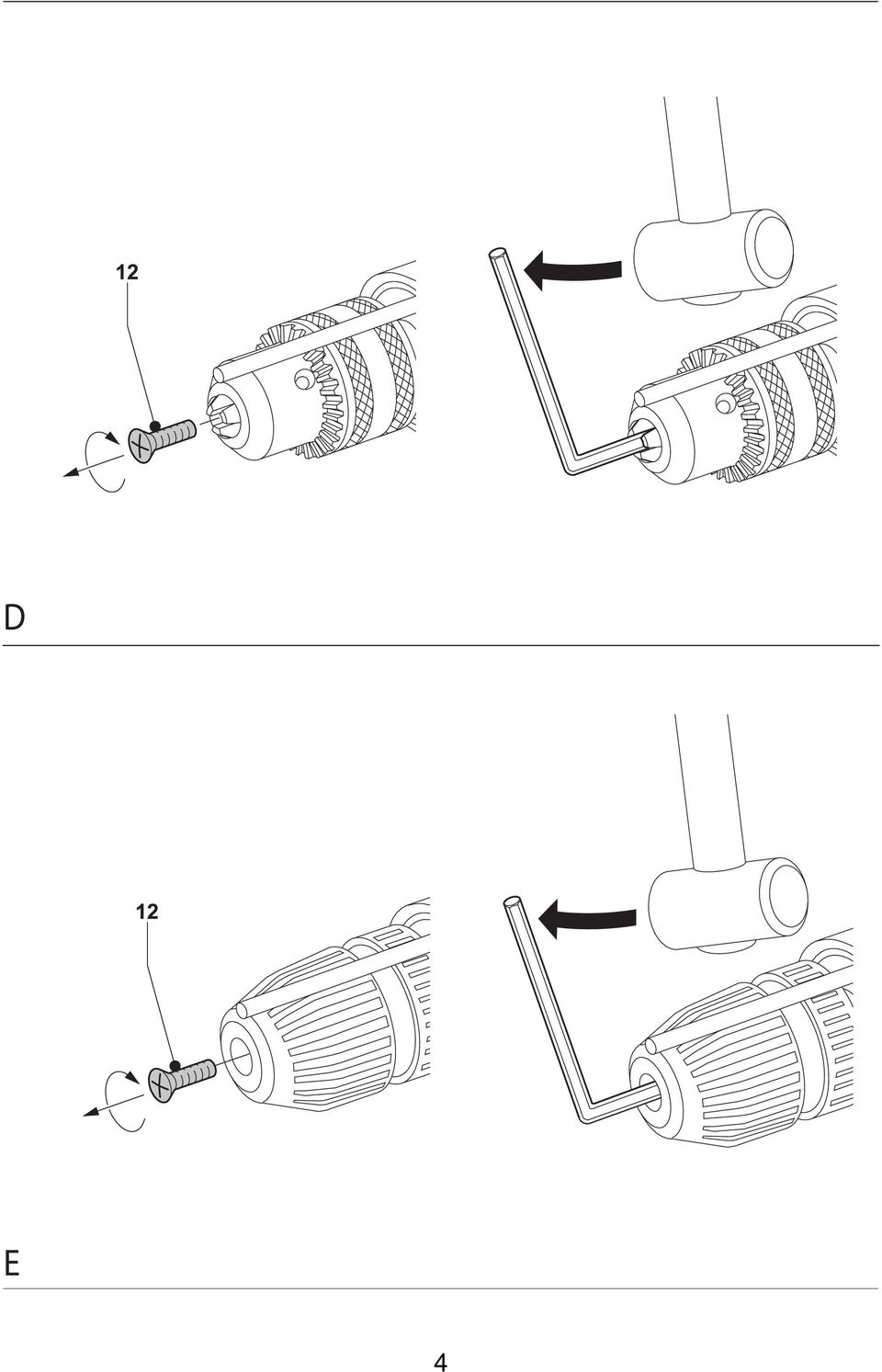 12

D

12

E

4