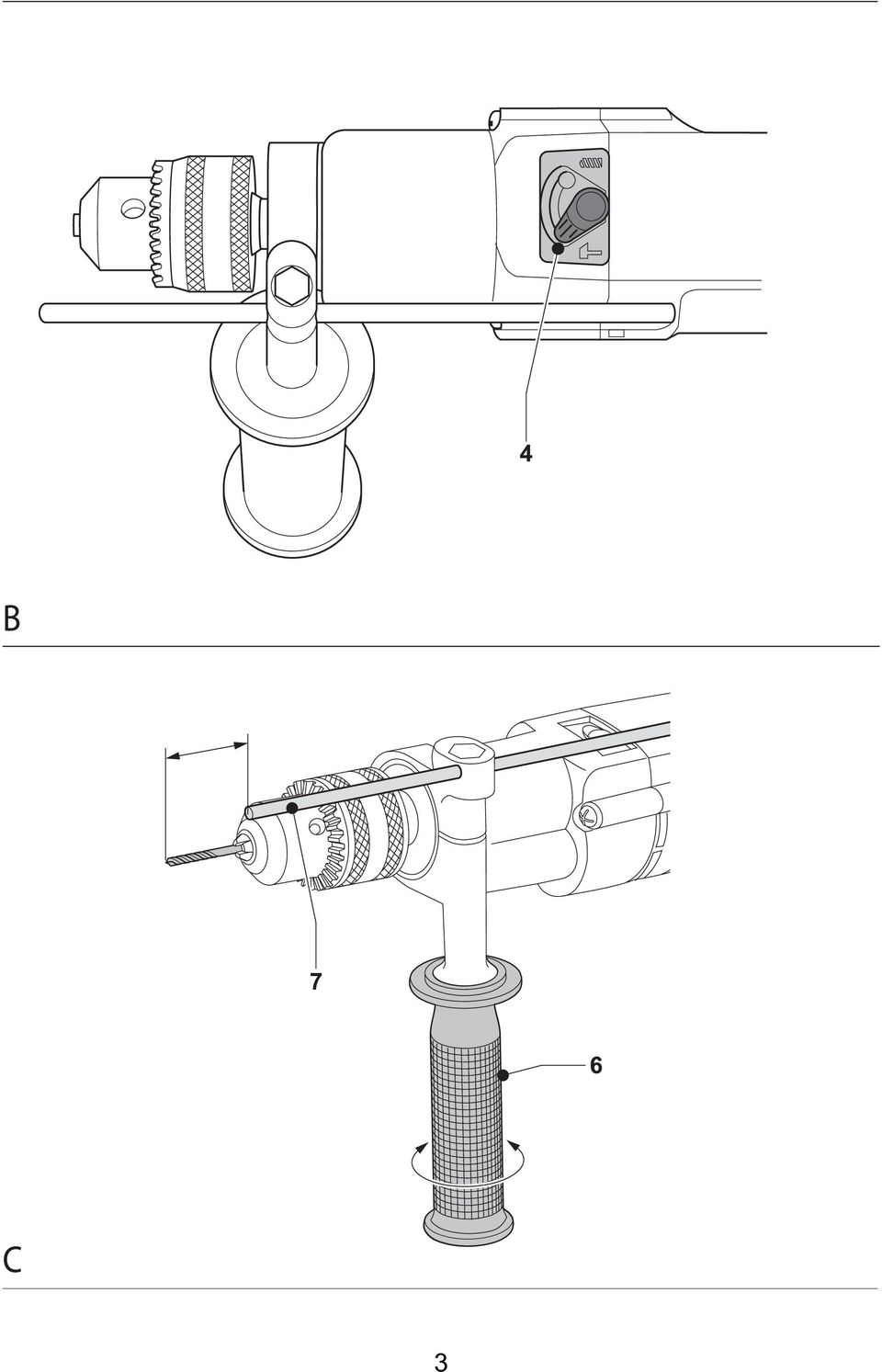 4

B

7

6

C

3