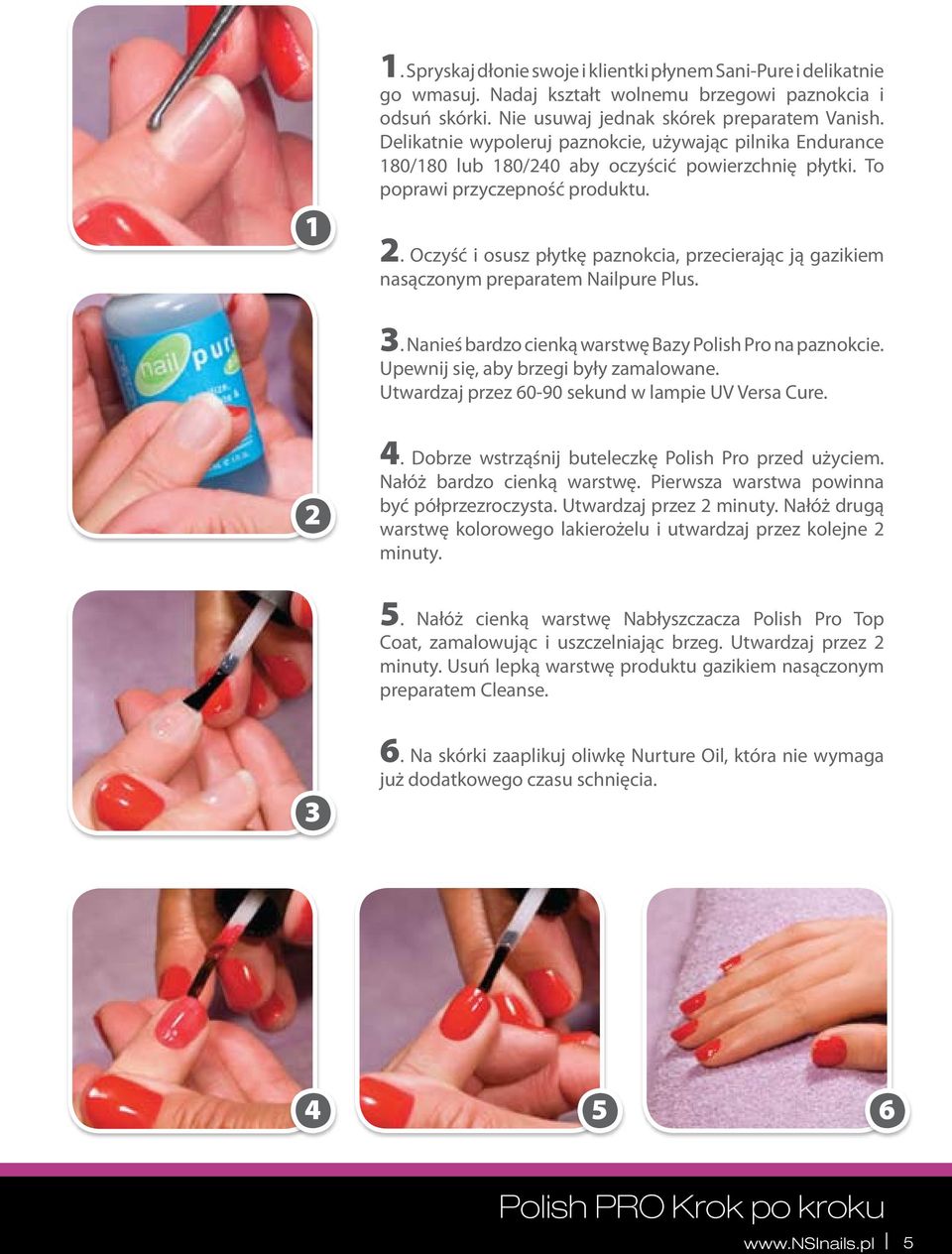 1

nail pure

2

3

1. Spryskaj dłonie swoje i klientki płynem Sani-Pure i delikatnie go wmasuj. Nadaj kształt wolnemu brzegowi paznokcia i odsuń skórki. Nie usuwaj jednak skórek preparatem Vanish. Delikatnie wypoleruj paznokcie, używając pilnika Endurance 180/180 lub 180/240 aby oczyścić powierzchnię płytki. To poprawi przyczepność produktu.

2. Oczyść i osusz płytkę paznokcia, przecierając ją gazikiem nasączonym preparatem Nailpure Plus.

3. Nanieś bardzo cienką warstwę Bazy Polish Pro na paznokcie. Upewnij się, aby brzegi były zamalowane. Utwardzaj przez 60-90 sekund w lampie UV Versa Cure.

4. Dobrze wstrząśnij buteleczkę Polish Pro przed użyciem. Nałóż bardzo cienką warstwę. Pierwsza warstwa powinna być półprzezroczysta. Utwardzaj przez 2 minuty. Nałóż drugą warstwę kolorowego lakierożelu i utwardzaj przez kolejne 2 minuty.

5. Nałóż cienką warstwę Nabłyszczacza Polish Pro Top Coat, zamalowując i uszczelniając brzeg. Utwardzaj przez 2 minuty. Usuń lepką warstwę produktu gazikiem nasączonym preparatem Cleanse.

6. Na skórki zaaplikuj oliwkę Nurture Oil, która nie wymaga już dodatkowego czasu schnięcia.

4

5

6

Polish PRO Krok po kroku

www.NSInails.pl | 5