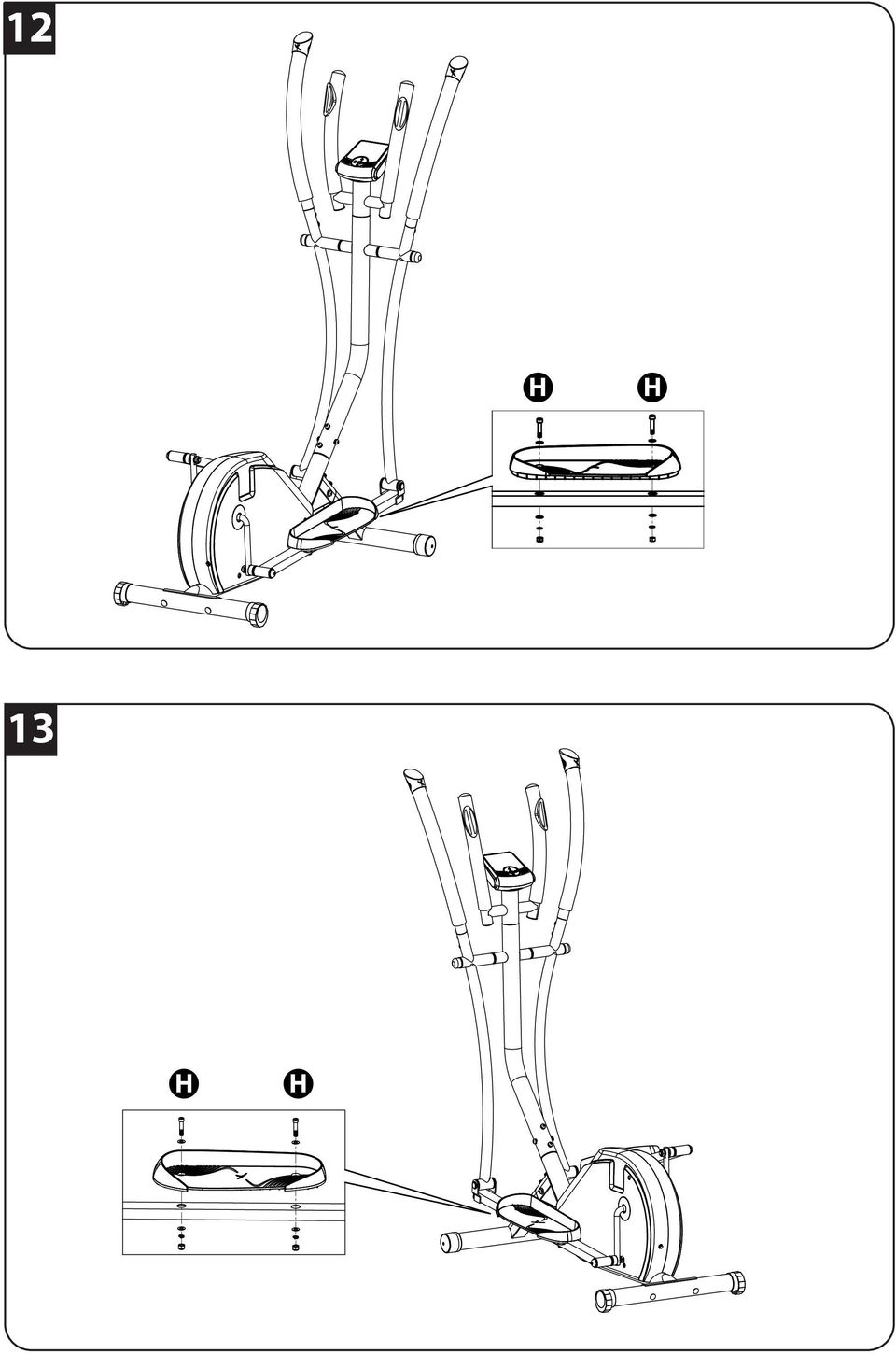 12

H H

13

H H