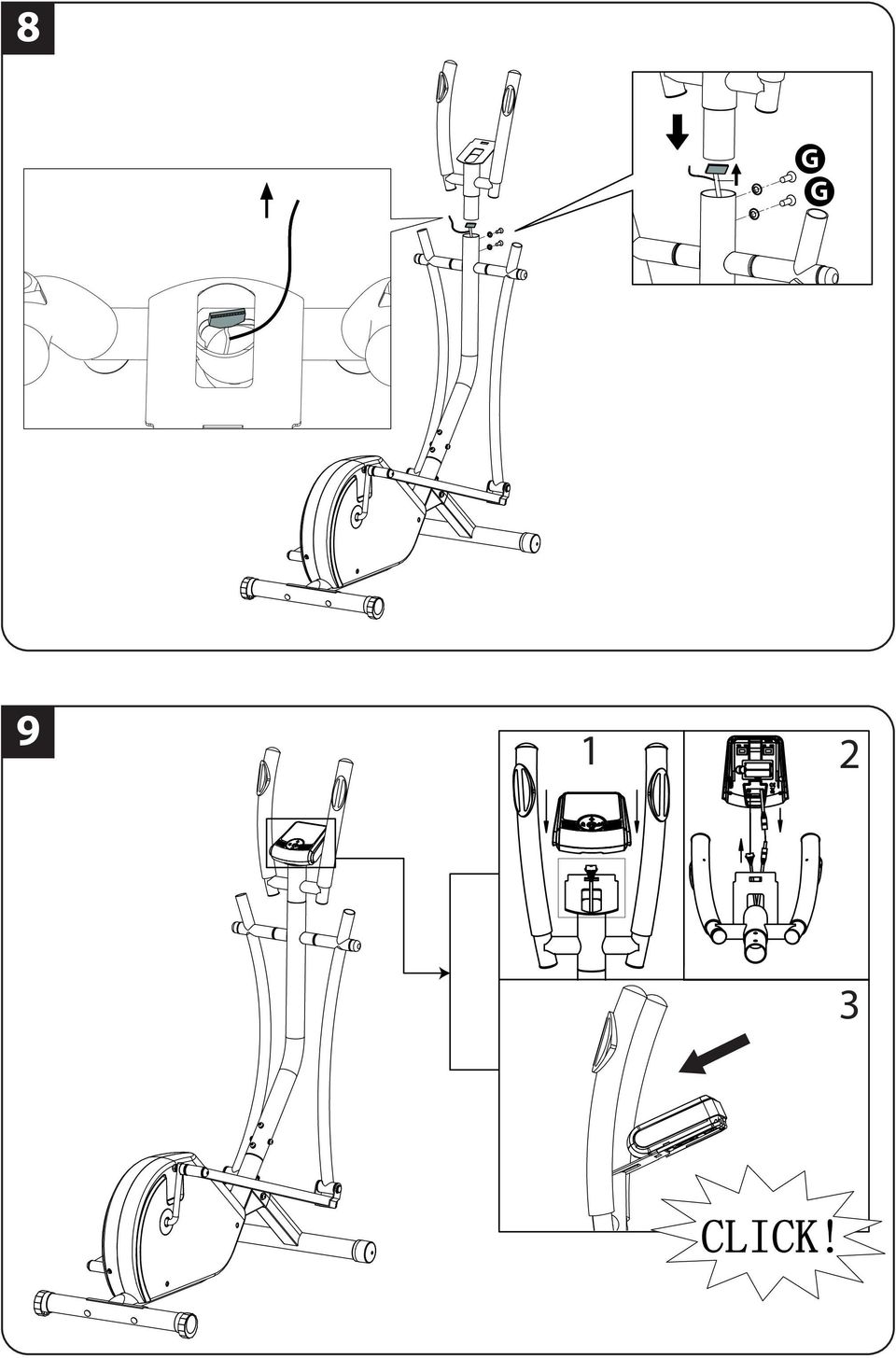 8

G
G

9

1

2

3

CLICK!