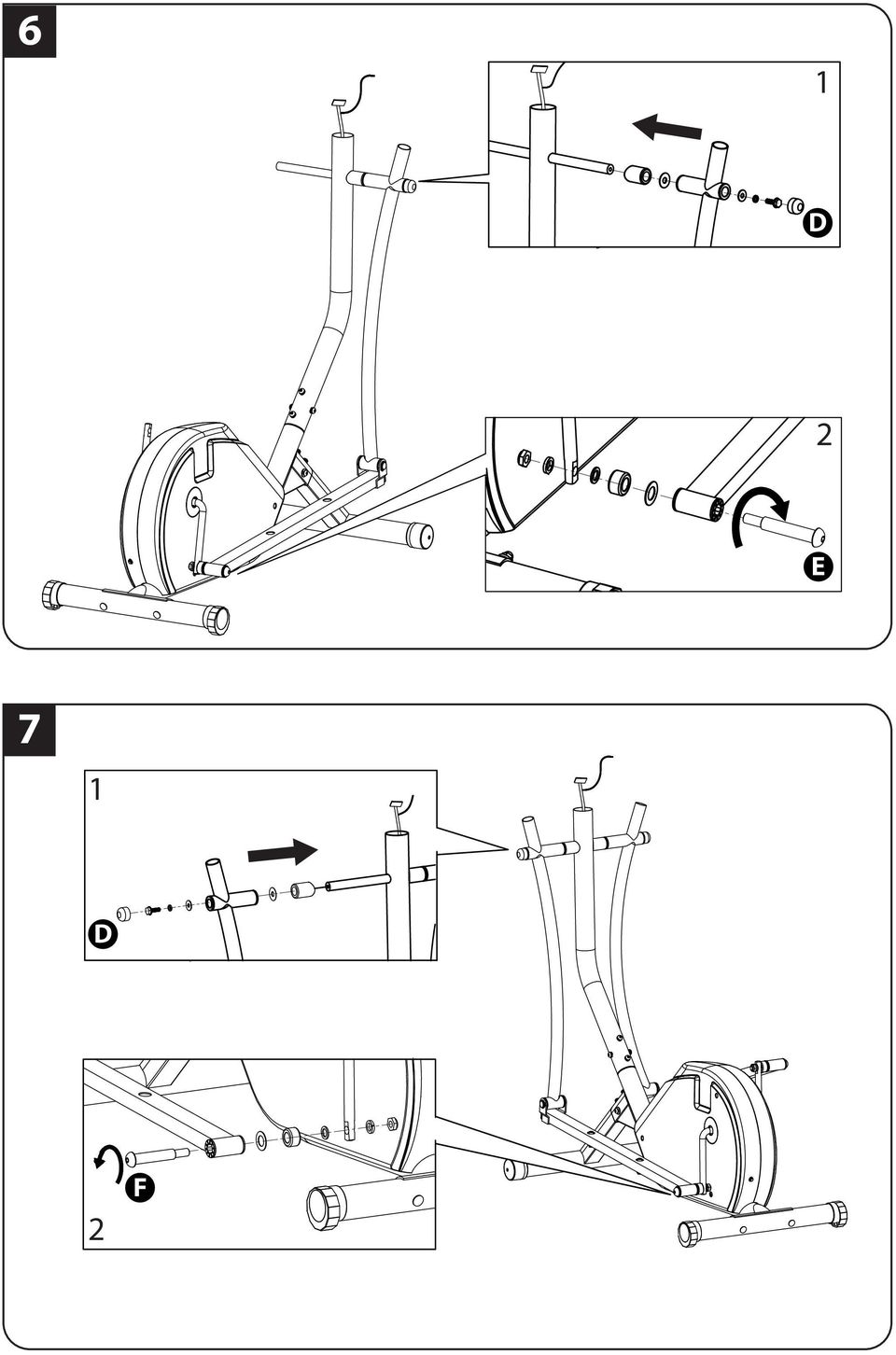 6

1

D

2

E

7

1

D

F

2