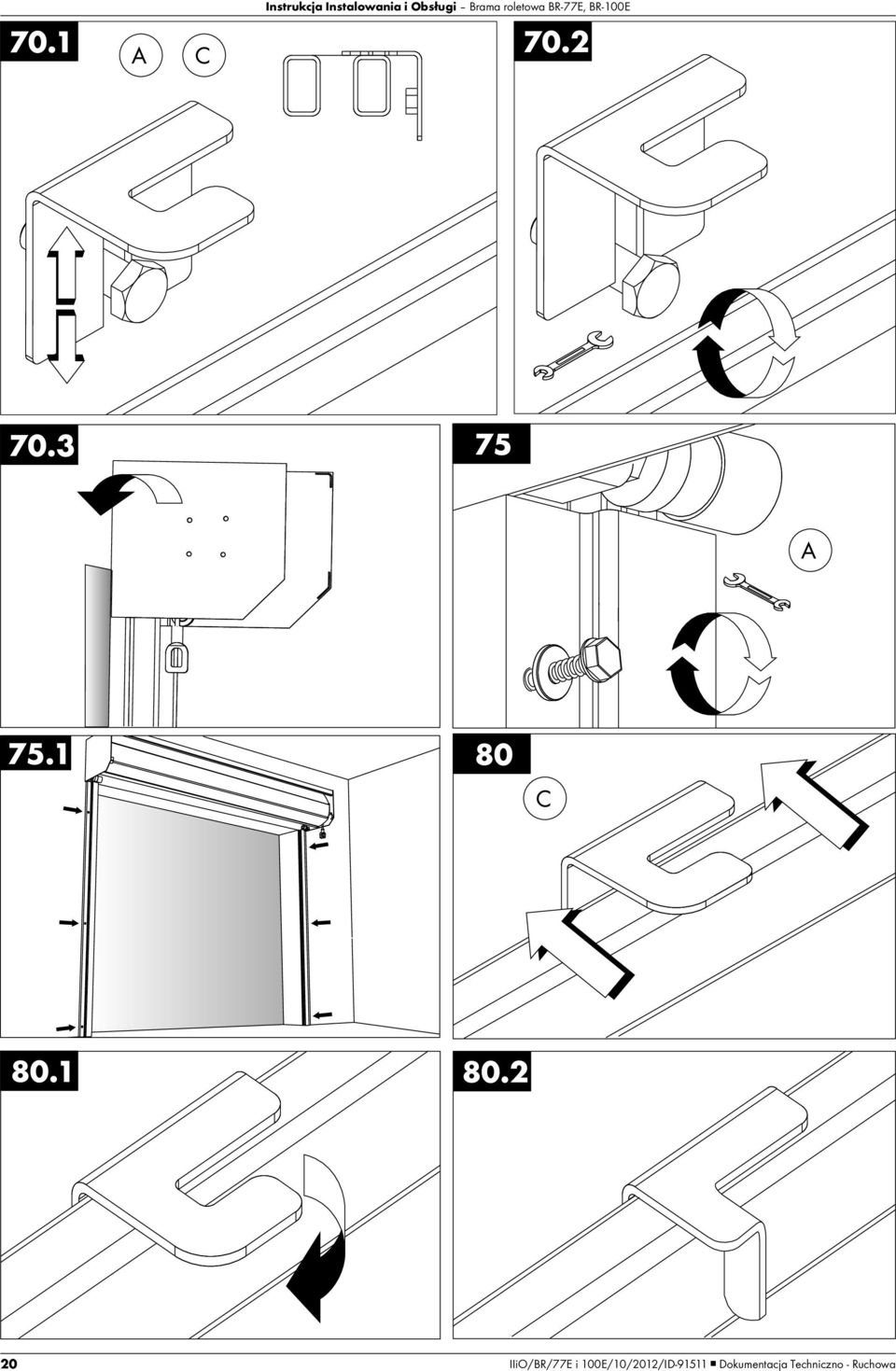 Instrukcja Instalowania i Obsługi – Brama roletowa BR-77E, BR-100E

70.1

A C

70.2

70.3

75

A

75.1

80

C

80.1

80.2

20

IIiO/BR/77E i 100E/10/2012/ID-91511 ■ Dokumentacja Techniczno - Ruchowa