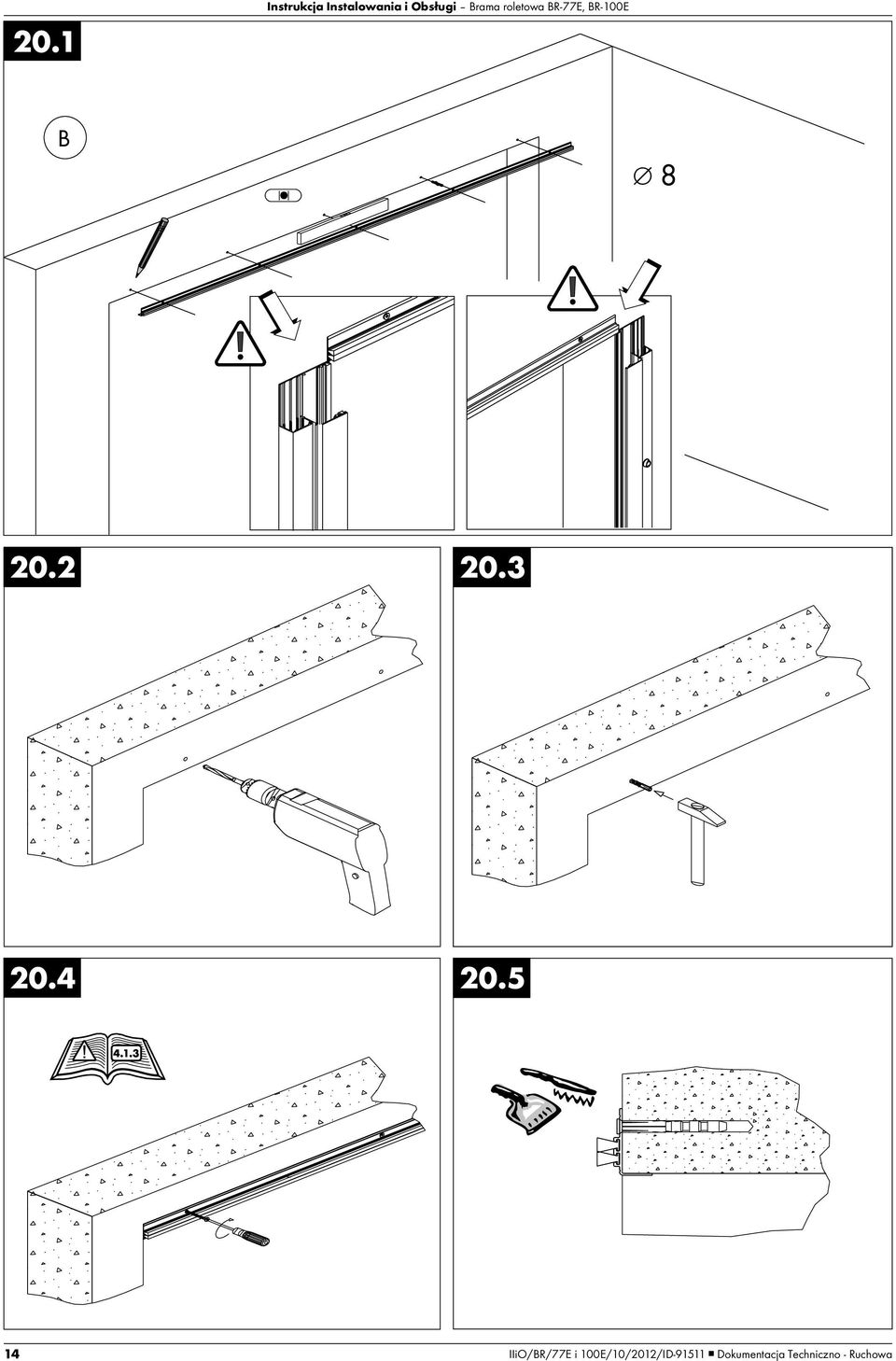 Instrukcja Instalowania i Obsługi – Brama roletowa BR-77E, BR-100E

20.1

B

∅ 8

20.2

20.3

20.4

4.1.3

20.5

14

IIiO/BR/77E i 100E/10/2012/ID-91511 ■ Dokumentacja Techniczno - Ruchowa