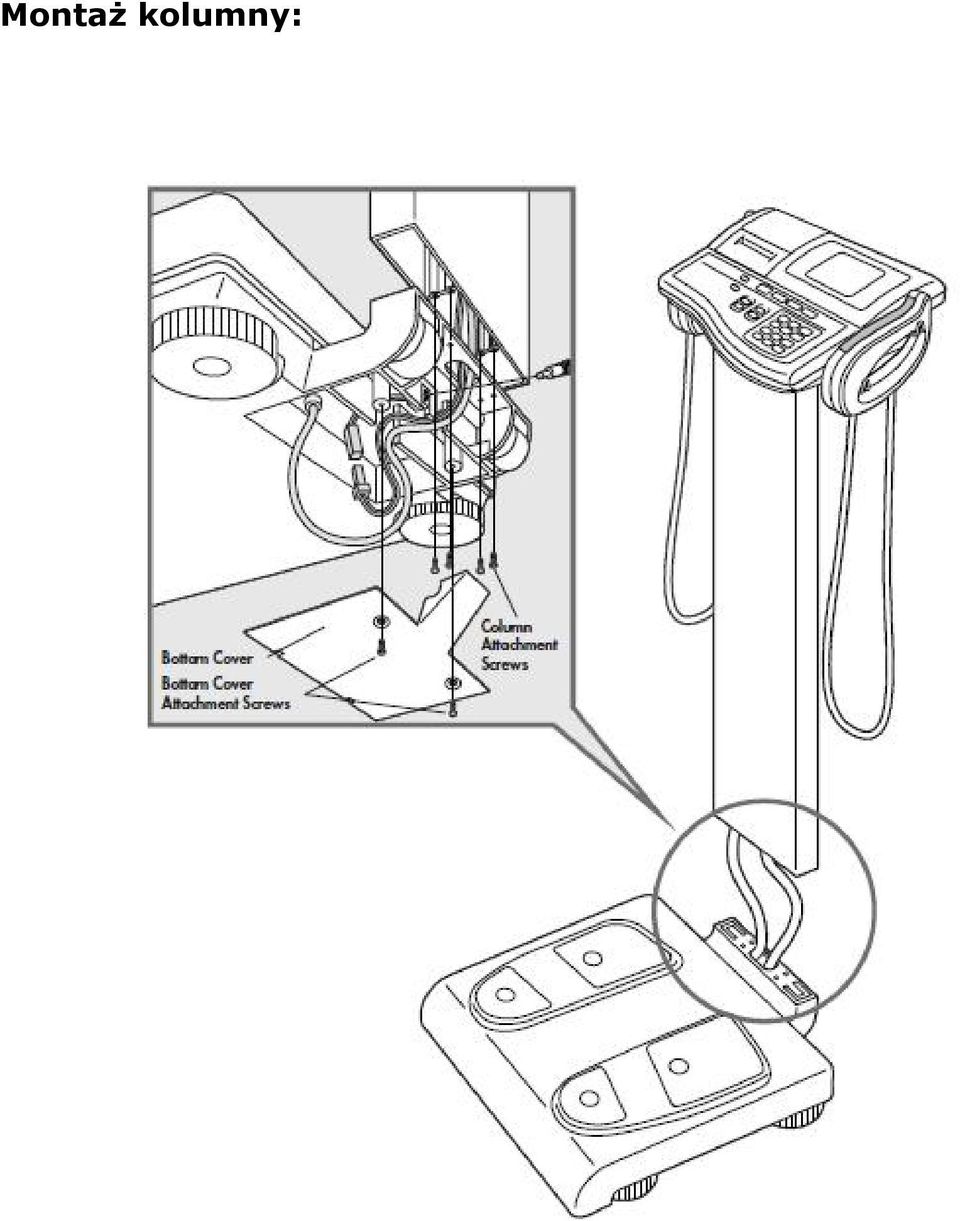 Montaż kolumny:

Column Attachment Screws

Bottom Cover

Bottom Cover Attachment Screws