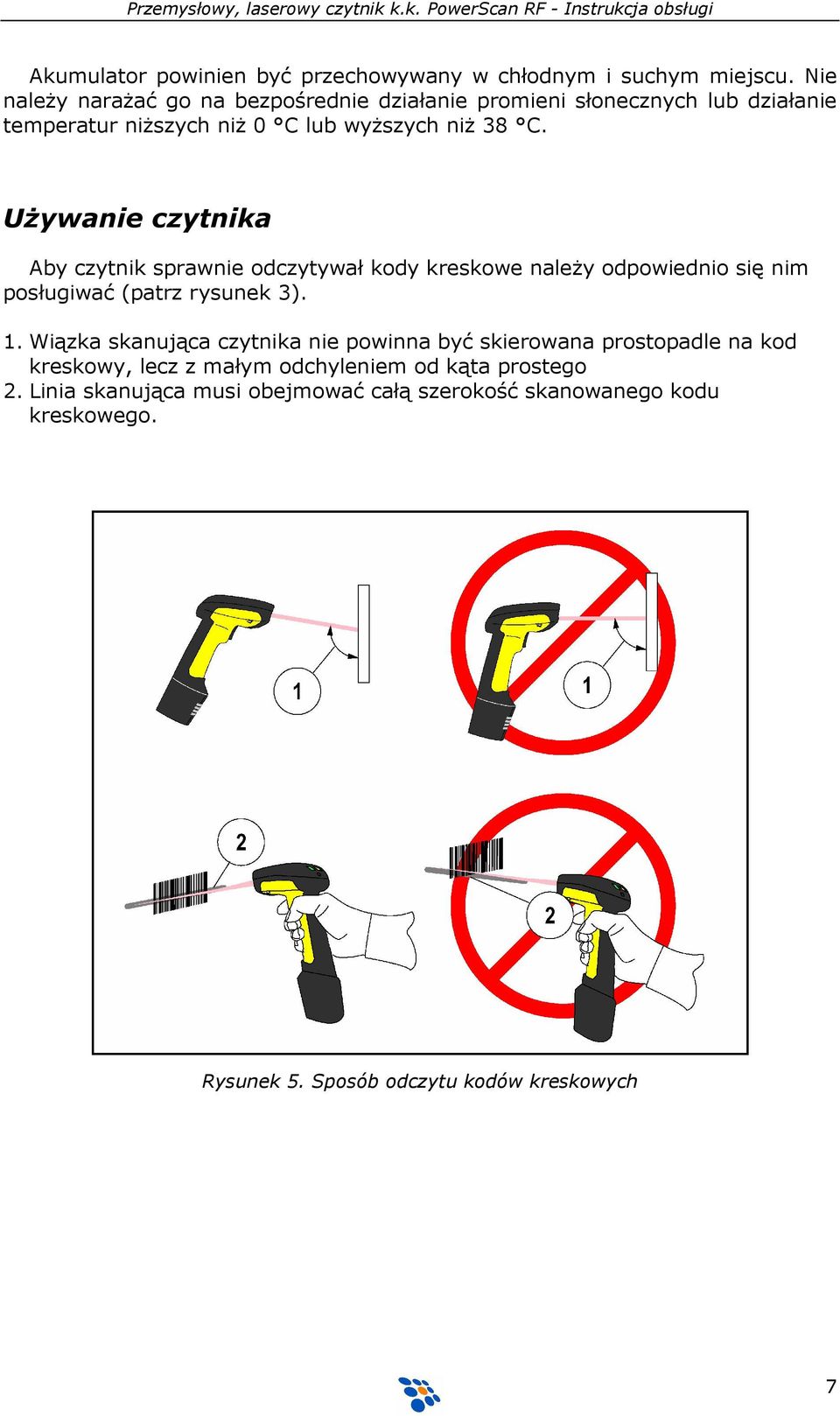 Przemysłowy, laserowy czytnik k.k. PowerScan RF - Instrukcja obsługi

Akumulator powinien być przechowywany w chłodnym i suchym miejscu. Nie należy narażać go na bezpośrednie działanie promieni słonecznych lub działanie temperatur niższych niż 0 °C lub wyższych niż 38 °C.

Używanie czytnika

Aby czytnik sprawnie odczytywał kody kreskowe należy odpowiednio się nim posługiwać (patrz rysunek 3).

1. Wiązka skanująca czytnika nie powinna być skierowana prostopadle na kod kreskowy, lecz z małym odchyleniem od kąta prostego
2. Linia skanująca musi obejmować całą szerokość skanowanego kodu kreskowego.

1

1

2

2

Rysunek 5. Sposób odczytu kodów kreskowych

7