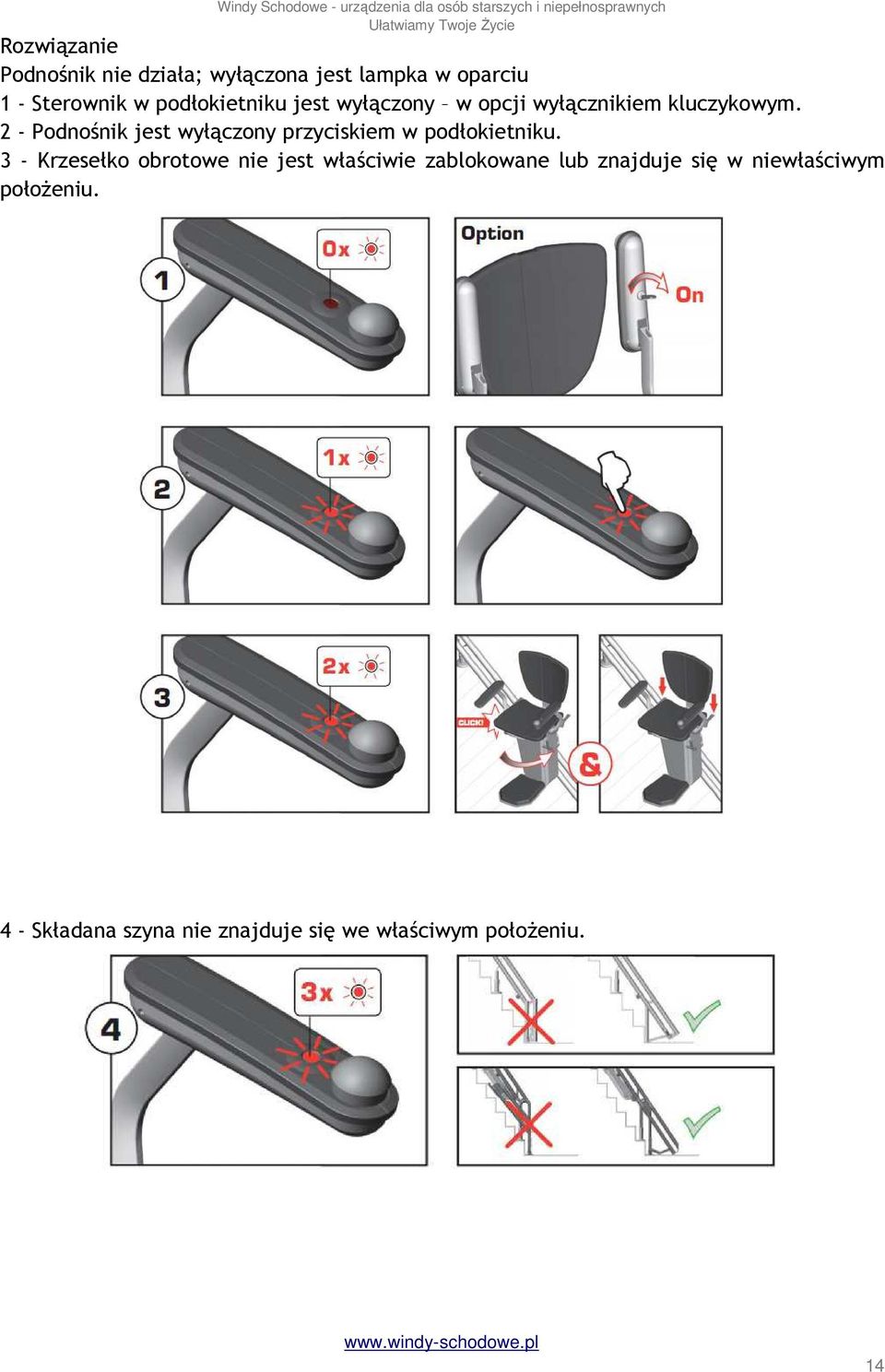 Windy Schodowe - urządzenia dla osób starszych i niepełnosprawnych
Ułatwiamy Twoje Życie

Rozwiązanie
Podnośnik nie działa; wyłączona jest lampka w oparciu
1 - Sterownik w podłokietniku jest wyłączony – w opcji wyłącznikiem kluczykowym.
2 - Podnośnik jest wyłączony przyciskiem w podłokietniku.
3 - Krzesełko obrotowe nie jest właściwie zablokowane lub znajduje się w niewłaściwym położeniu.

1
0x
Option
On

2
1x

3
2x
CLICK!
&

4 - Składana szyna nie znajduje się we właściwym położeniu.

4
3x

www.windy-schodowe.pl

14