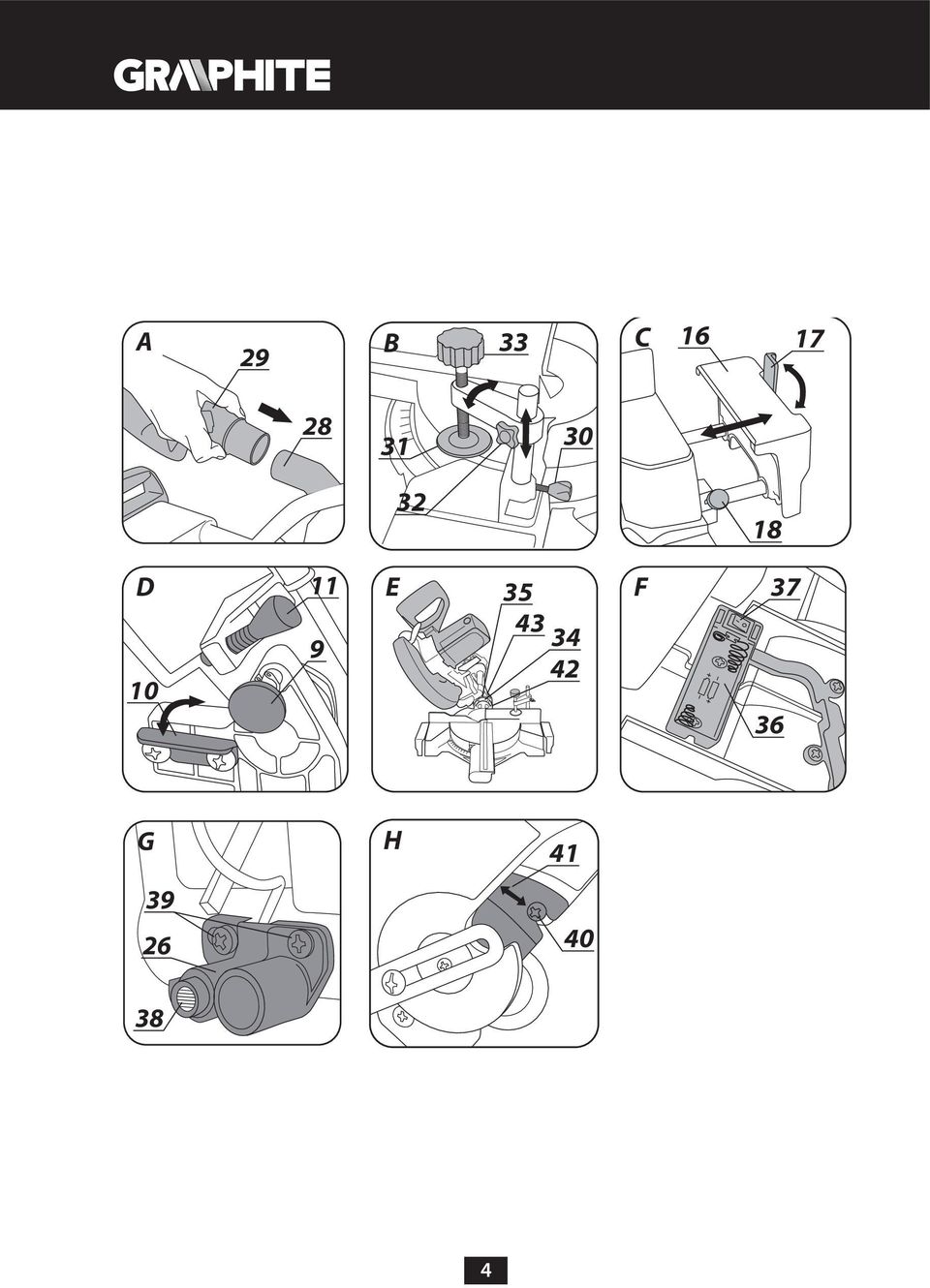 GRAPHITE

A
29
28

B
33
31
30
32

C
16
17
18

D
11
9
10

E
35
43
34
42

F
37
36

G
39
26
38

H
41
40

4