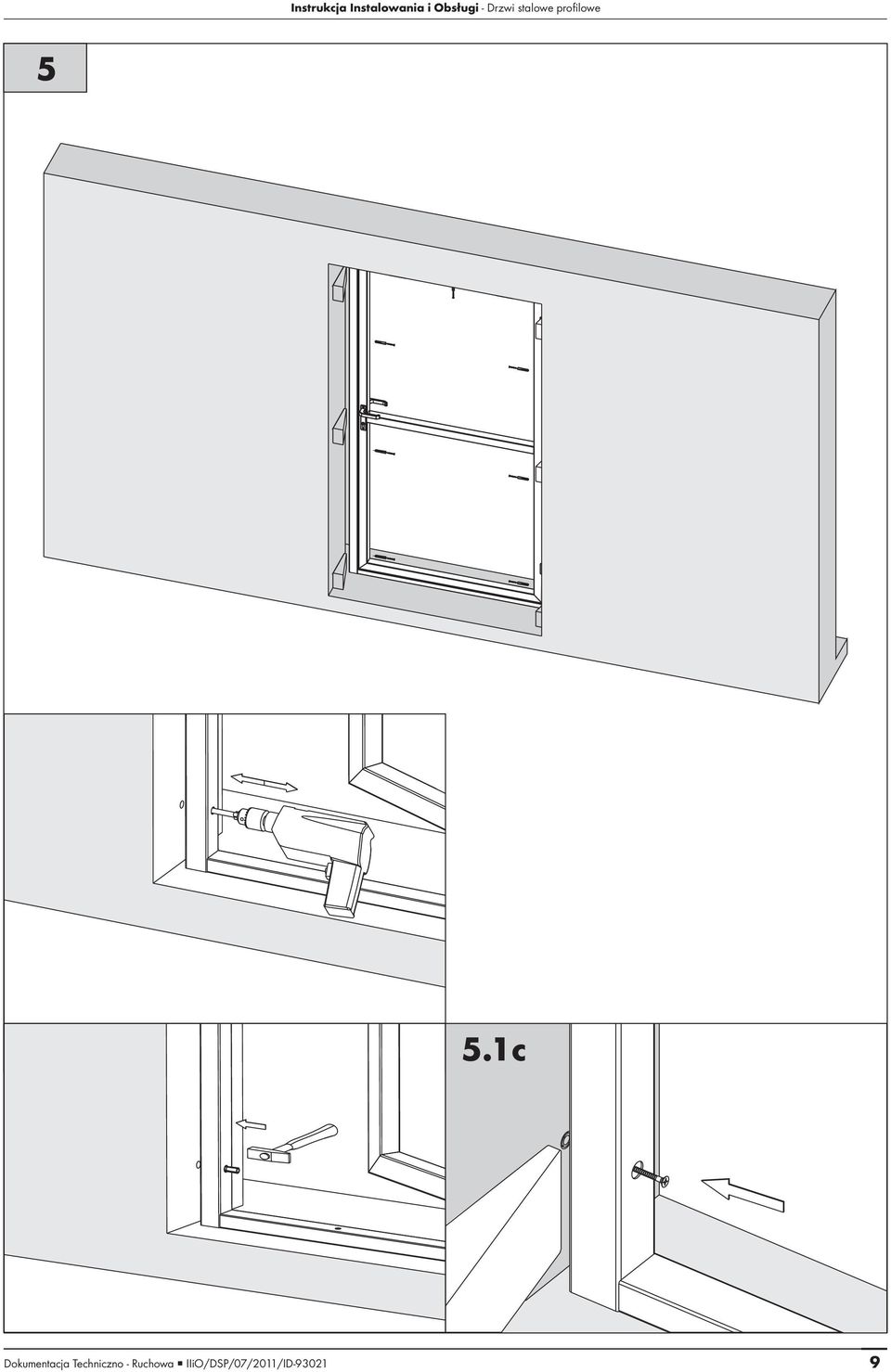 Instrukcja Instalowania i Obsługi - Drzwi stalowe profilowe

5

5.1c

Dokumentacja Techniczno - Ruchowa ■ IIiO/DSP/07/2011/ID-93021

9