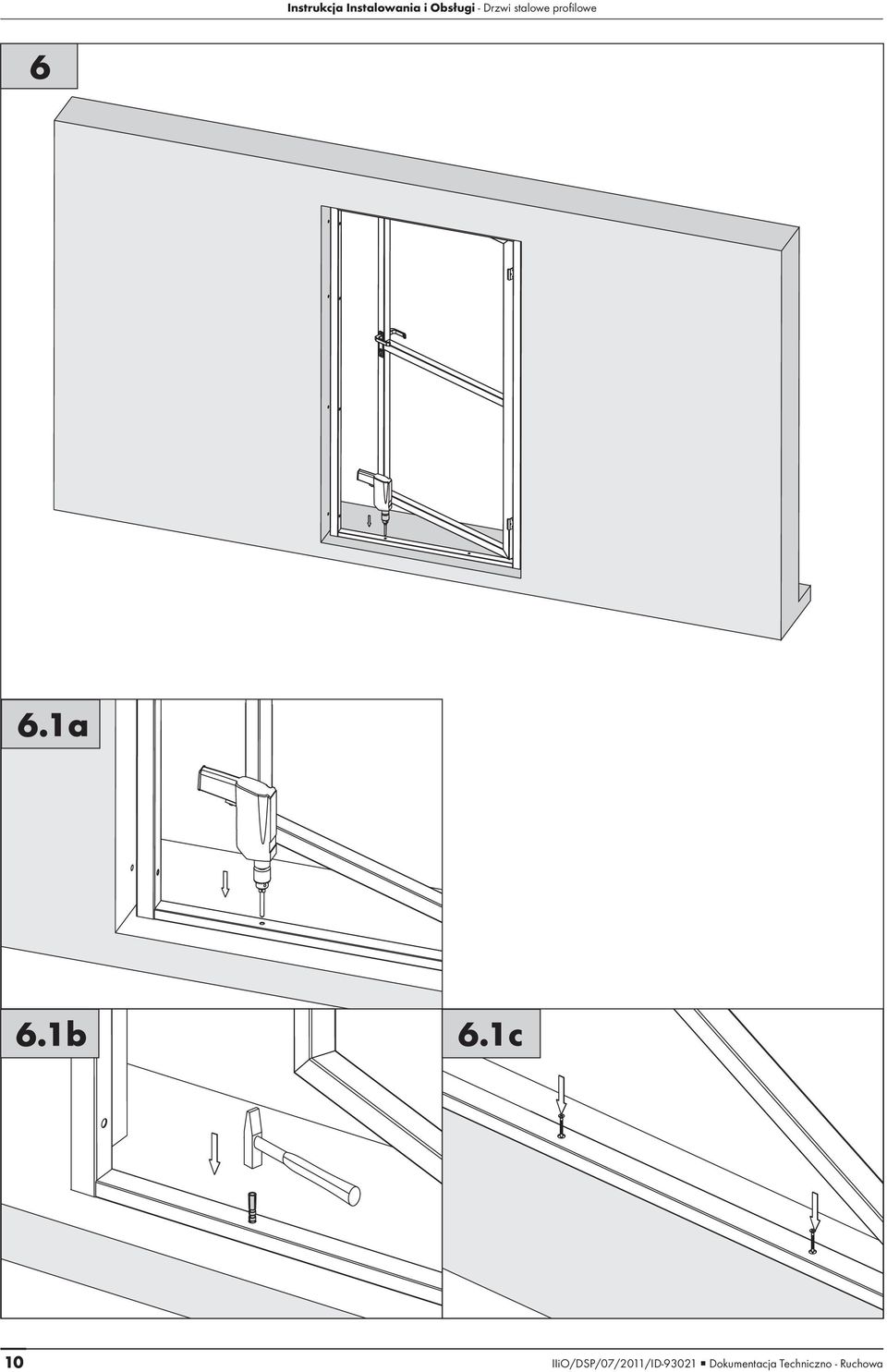 Instrukcja Instalowania i Obsługi - Drzwi stalowe profilowe

6

6.1a

6.1b

6.1c

10

IIiO/DSP/07/2011/ID-93021 ■ Dokumentacja Techniczno - Ruchowa