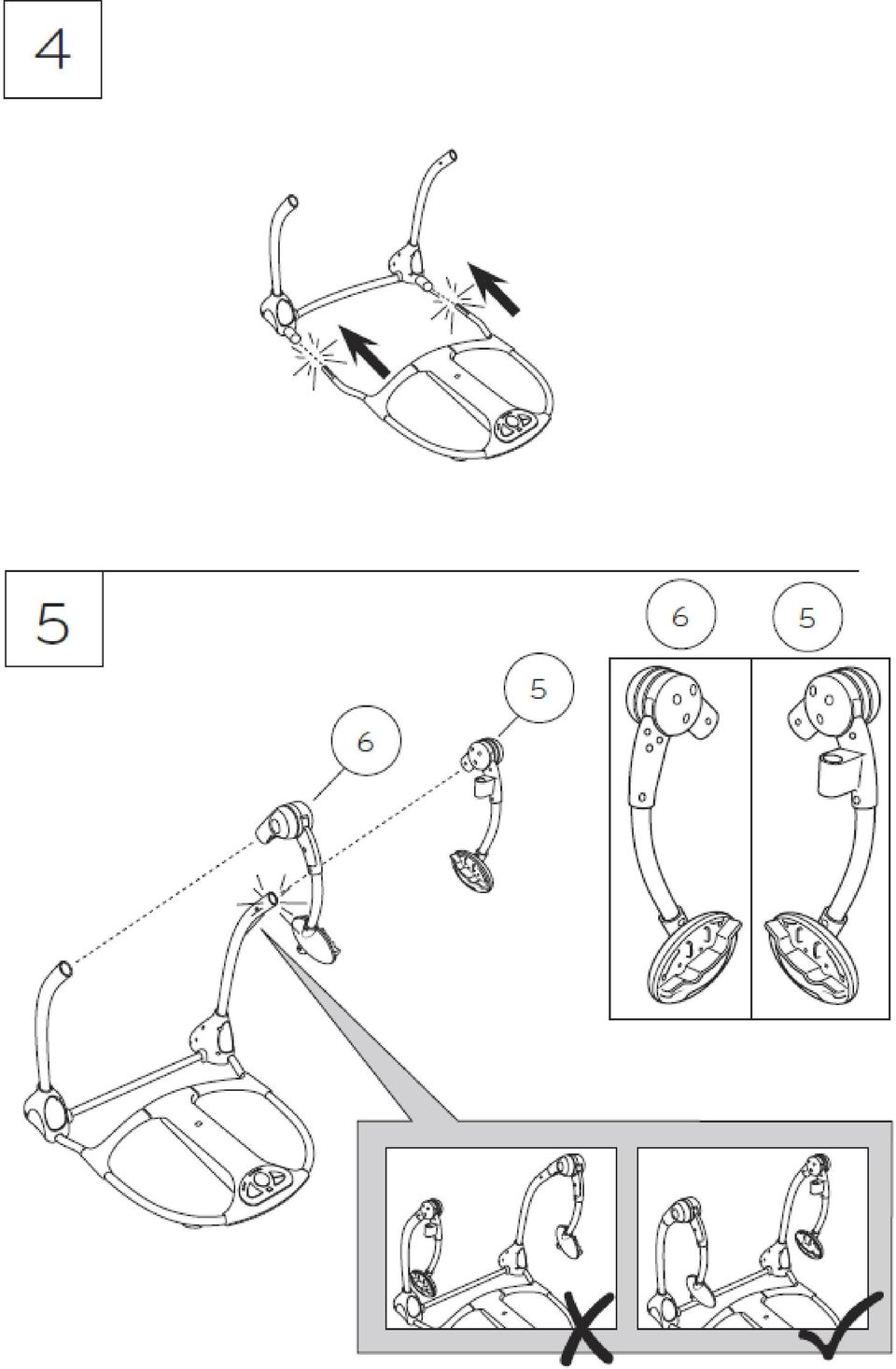 4

5

6

5

6

5