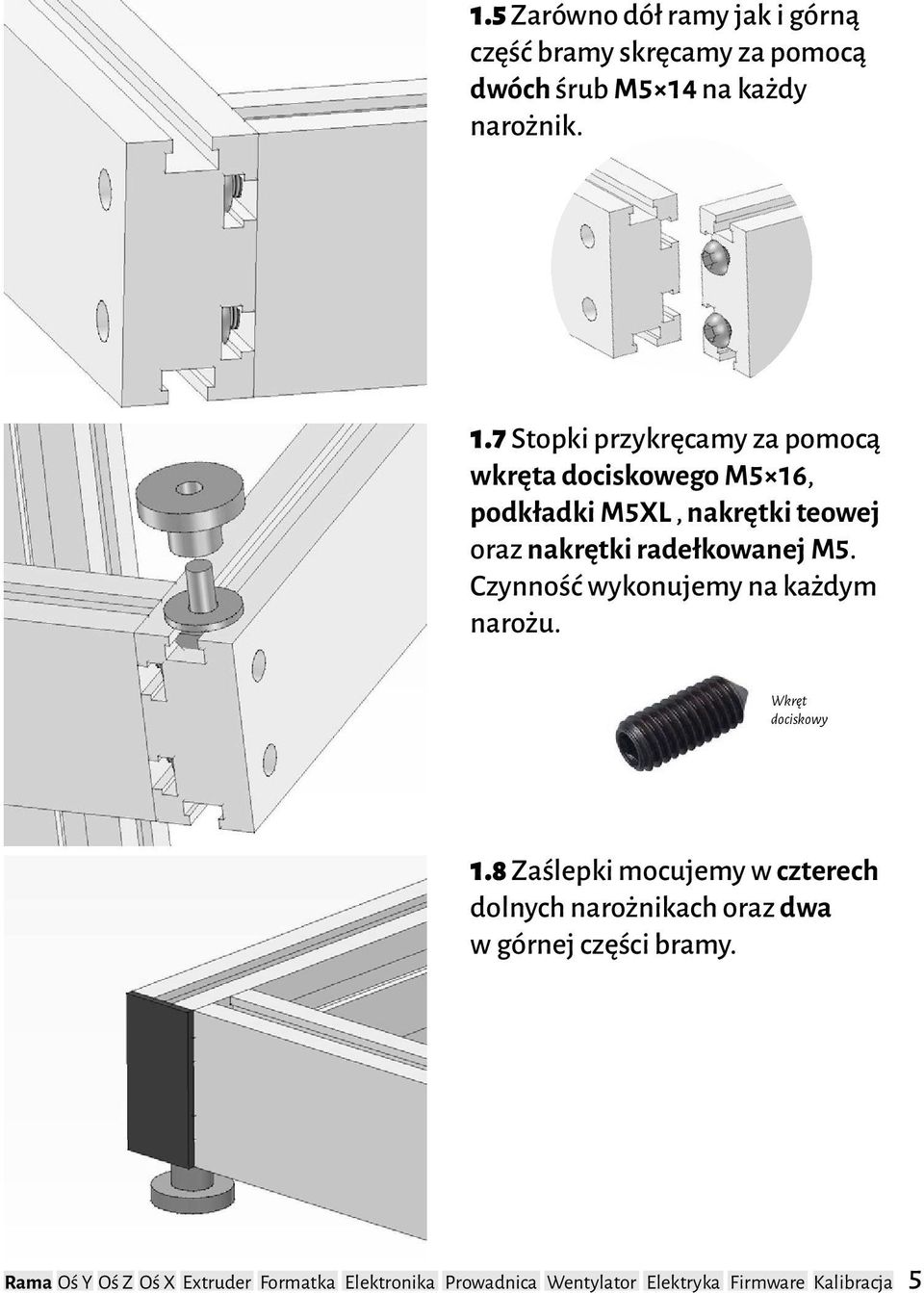 1.5 Zarówno dół ramy jak i górną część bramy skręcamy za pomocą dwóch śrub M5×14 na każdy narożnik.

1.7 Stopki przykręcamy za pomocą wkręta dociskowego M5×16, podkładki M5XL , nakrętki teowej oraz nakrętki radełkowanej M5. Czynność wykonujemy na każdym narożu.

Wkręt dociskowy

1.8 Zaślepki mocujemy w czterech dolnych narożnikach oraz dwa w górnej części bramy.

Rama Oś Y Oś Z Oś X Extruder Formatka Elektronika Prowadnica Wentylator Elektryka Firmware Kalibracja 5