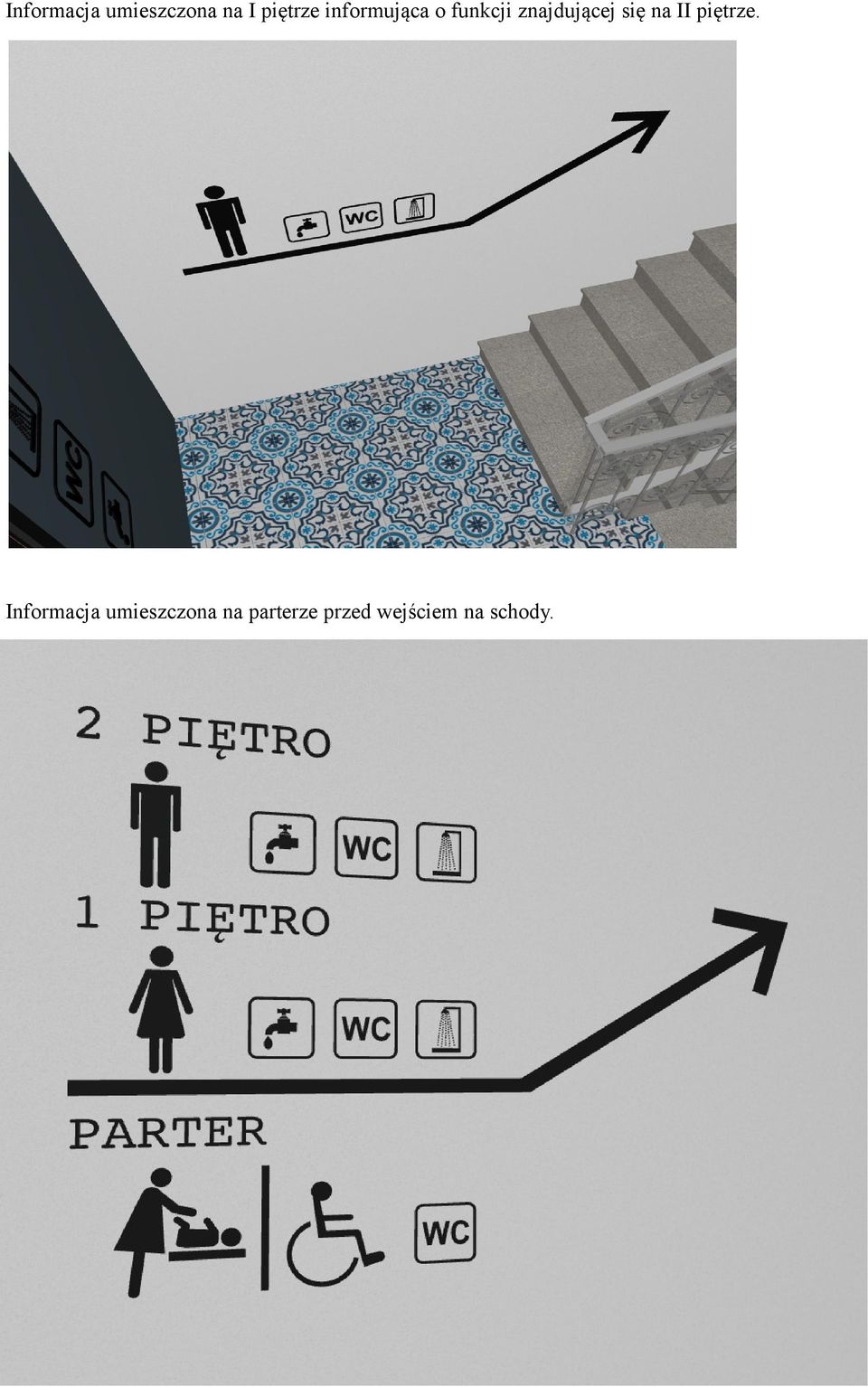 Informacja umieszczona na I piętrze informująca o funkcji znajdującej się na II piętrze.

WC

WC

Informacja umieszczona na parterze przed wejściem na schody.

2 PIĘTRO

WC

1 PIĘTRO

WC

PARTER

WC