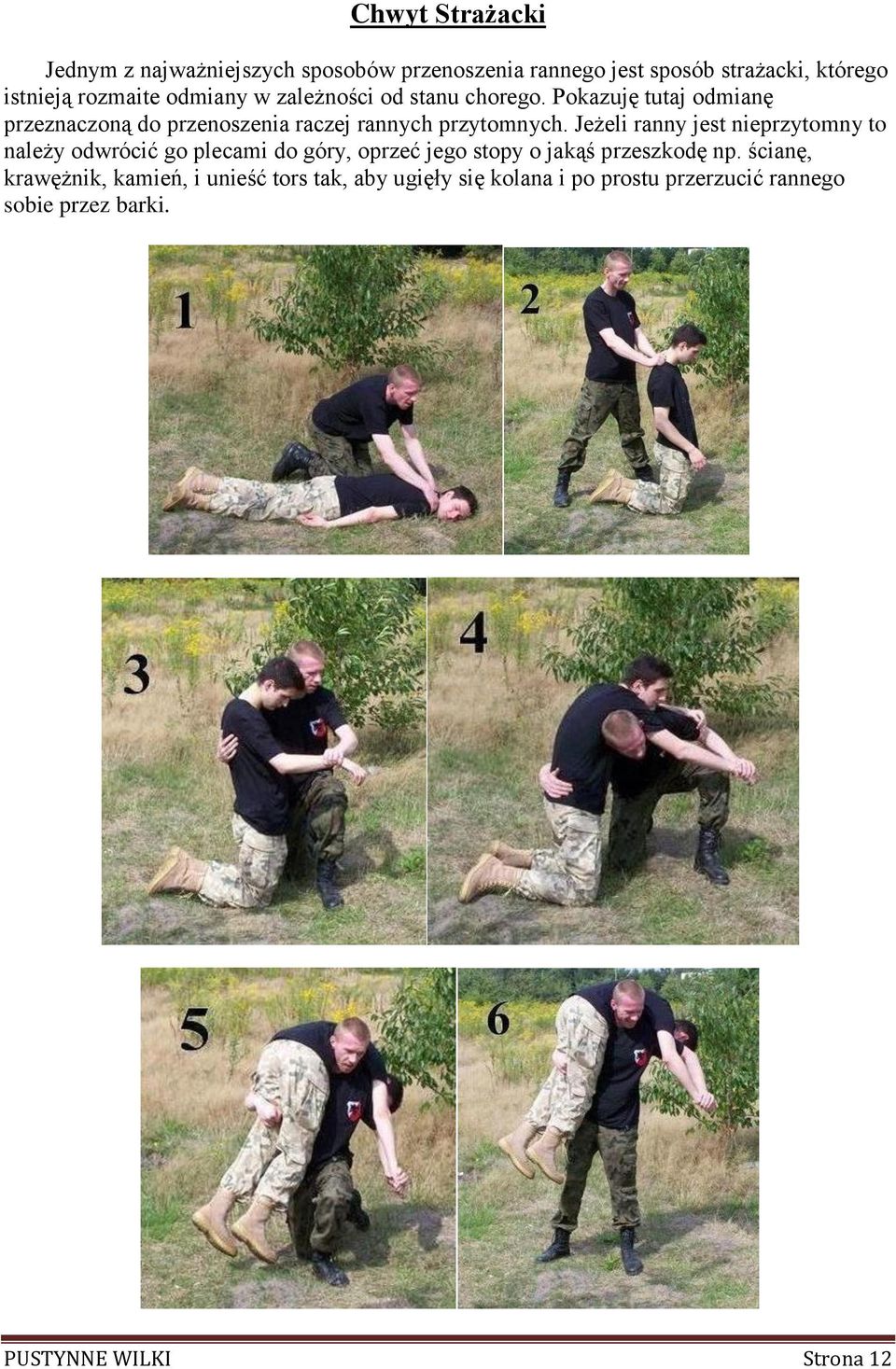 Chwyt Strażacki

Jednym z najważniejszych sposobów przenoszenia rannego jest sposób strażacki, którego istnieją rozmaite odmiany w zależności od stanu chorego. Pokazuję tutaj odmianę przeznaczoną do przenoszenia raczej rannych przytomnych. Jeżeli ranny jest nieprzytomny to należy odwrócić go plecami do góry, oprzeć jego stopy o jakąś przeszkodę np. ścianę, krawężnik, kamień, i unieść tors tak, aby ugięły się kolana i po prostu przerzucić rannego sobie przez barki.

1

2

3

4

5

6

PUSTYNNE WILKI Strona 12