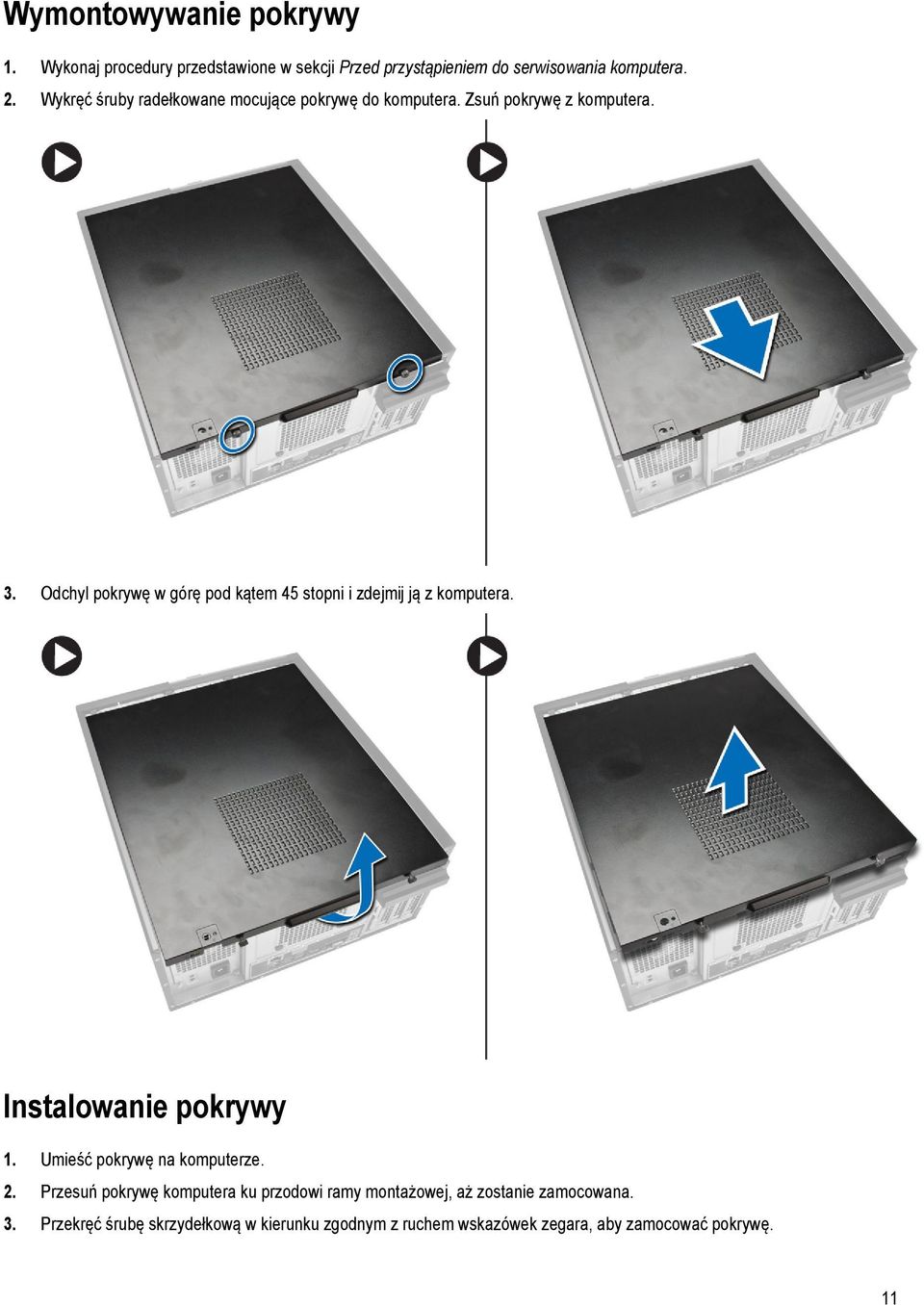 Wymontowywanie pokrywy

1. Wykonaj procedury przedstawione w sekcji Przed przystąpieniem do serwisowania komputera.

2. Wykręć śruby radełkowane mocujące pokrywę do komputera. Zsuń pokrywę z komputera.

3. Odchyl pokrywę w górę pod kątem 45 stopni i zdejmij ją z komputera.

Instalowanie pokrywy

1. Umieść pokrywę na komputerze.

2. Przesuń pokrywę komputera ku przodowi ramy montażowej, aż zostanie zamocowana.

3. Przekręć śrubę skrzydełkową w kierunku zgodnym z ruchem wskazówek zegara, aby zamocować pokrywę.

11