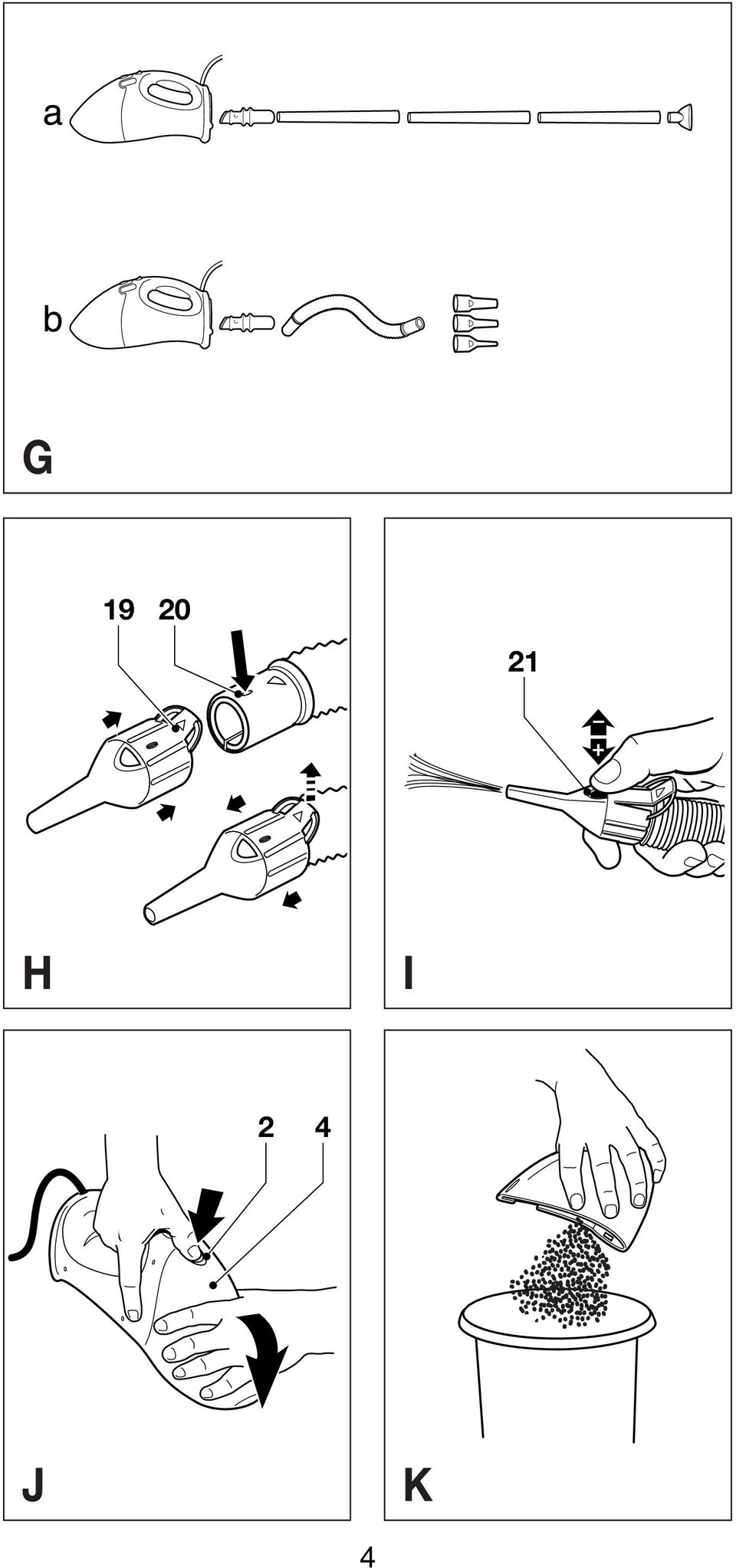 a

b

G

19 20

H

21

−

+

I

2 4

J

K

4