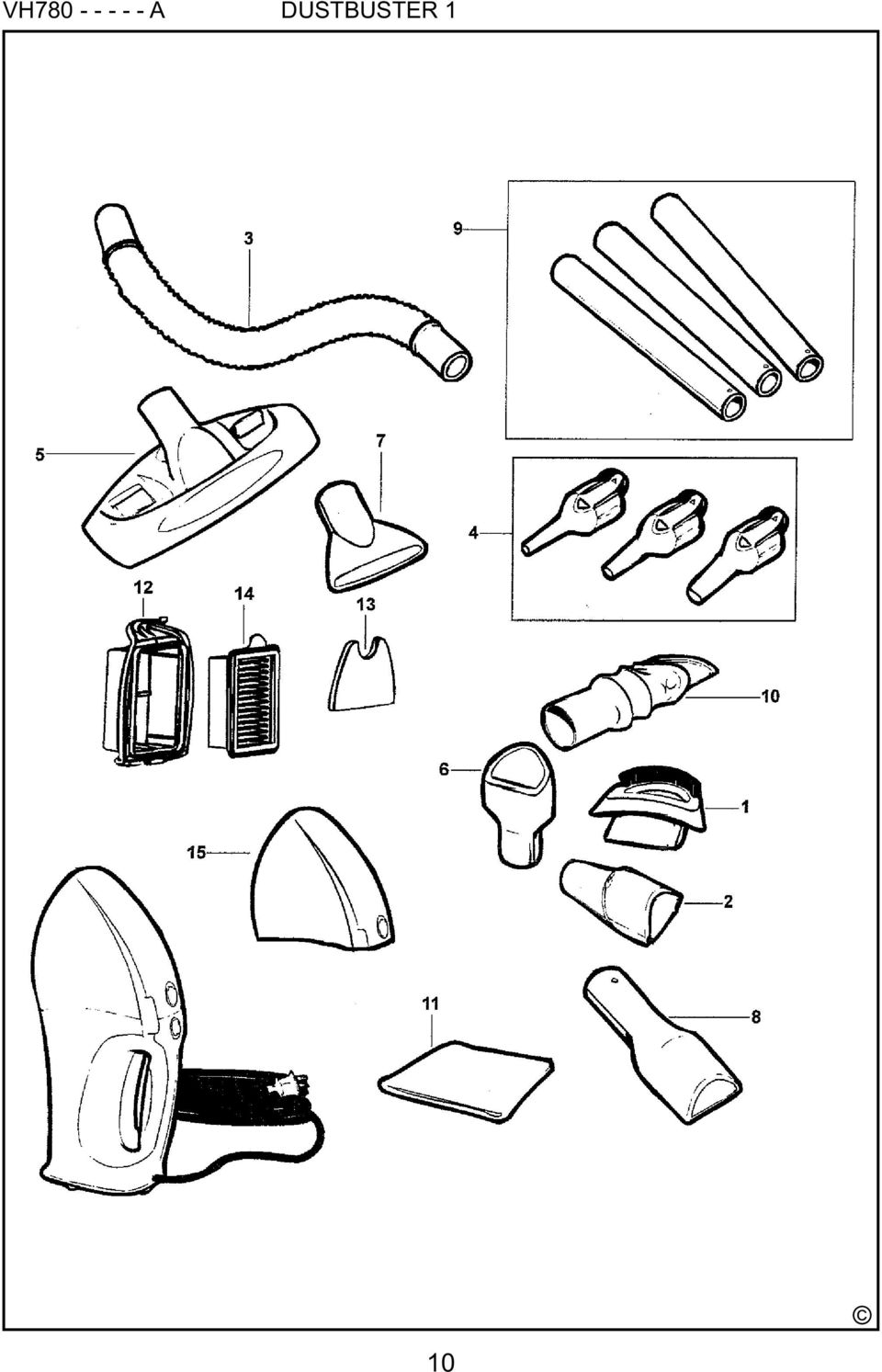 VH780 - - - - - A DUSTBUSTER 1

3

9

5

7

4

12

14

13

10

6

1

15

2

11

8

©

10