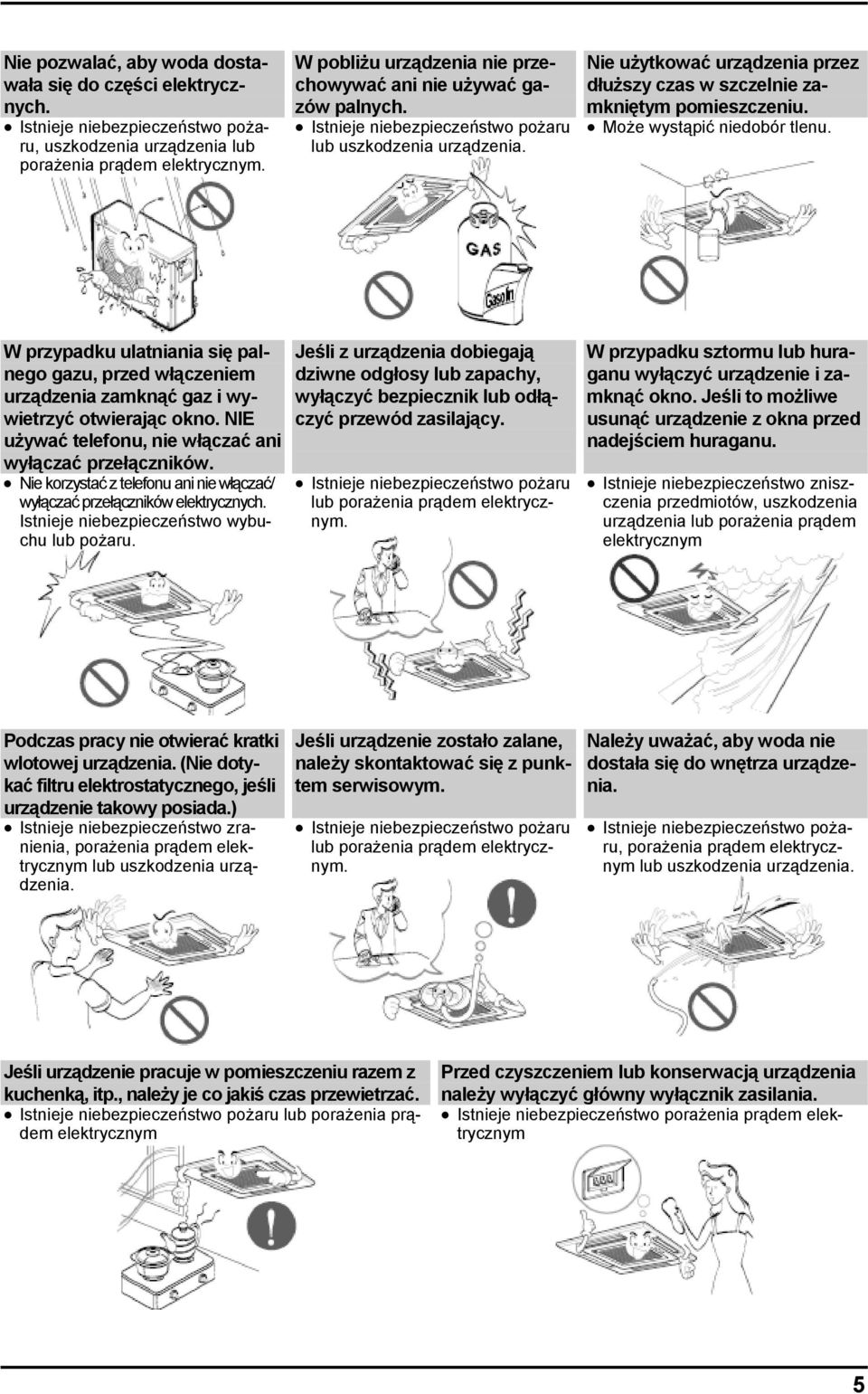 Nie pozwalać, aby woda dostawała się do części elektrycznych.
● Istnieje niebezpieczeństwo pożaru, uszkodzenia urządzenia lub porażenia prądem elektrycznym.

W pobliżu urządzenia nie przechowywać ani nie używać gazów palnych.
● Istnieje niebezpieczeństwo pożaru lub uszkodzenia urządzenia.

GAS

Gasolin

Nie użytkować urządzenia przez dłuższy czas w szczelnie zamkniętym pomieszczeniu.
● Może wystąpić niedobór tlenu.

W przypadku ulatniania się palnego gazu, przed włączeniem urządzenia zamknąć gaz i wywietrzyć otwierając okno. NIE używać telefonu, nie włączać ani wyłączać przełączników.
● Nie korzystać z telefonu ani nie włączać/ wyłączać przełączników elektrycznych. Istnieje niebezpieczeństwo wybuchu lub pożaru.

Jeśli z urządzenia dobiegają dziwne odgłosy lub zapachy, wyłączyć bezpiecznik lub odłączyć przewód zasilający.
● Istnieje niebezpieczeństwo pożaru lub porażenia prądem elektrycznym.

W przypadku sztormu lub huraganu wyłączyć urządzenie i zamknąć okno. Jeśli to możliwe usunąć urządzenie z okna przed nadejściem huraganu.
● Istnieje niebezpieczeństwo zniszczenia przedmiotów, uszkodzenia urządzenia lub porażenia prądem elektrycznym

Podczas pracy nie otwierać kratki wlotowej urządzenia. (Nie dotykać filtru elektrostatycznego, jeśli urządzenie takowy posiada.)
● Istnieje niebezpieczeństwo zranienia, porażenia prądem elektrycznym lub uszkodzenia urządzenia.

Jeśli urządzenie zostało zalane, należy skontaktować się z punktem serwisowym.
● Istnieje niebezpieczeństwo pożaru lub porażenia prądem elektrycznym.

Należy uważać, aby woda nie dostała się do wnętrza urządzenia.
● Istnieje niebezpieczeństwo pożaru, porażenia prądem elektrycznym lub uszkodzenia urządzenia.

Jeśli urządzenie pracuje w pomieszczeniu razem z kuchenką, itp., należy je co jakiś czas przewietrzać.
● Istnieje niebezpieczeństwo pożaru lub porażenia prądem elektrycznym

Przed czyszczeniem lub konserwacją urządzenia należy wyłączyć główny wyłącznik zasilania.
● Istnieje niebezpieczeństwo porażenia prądem elektrycznym

5