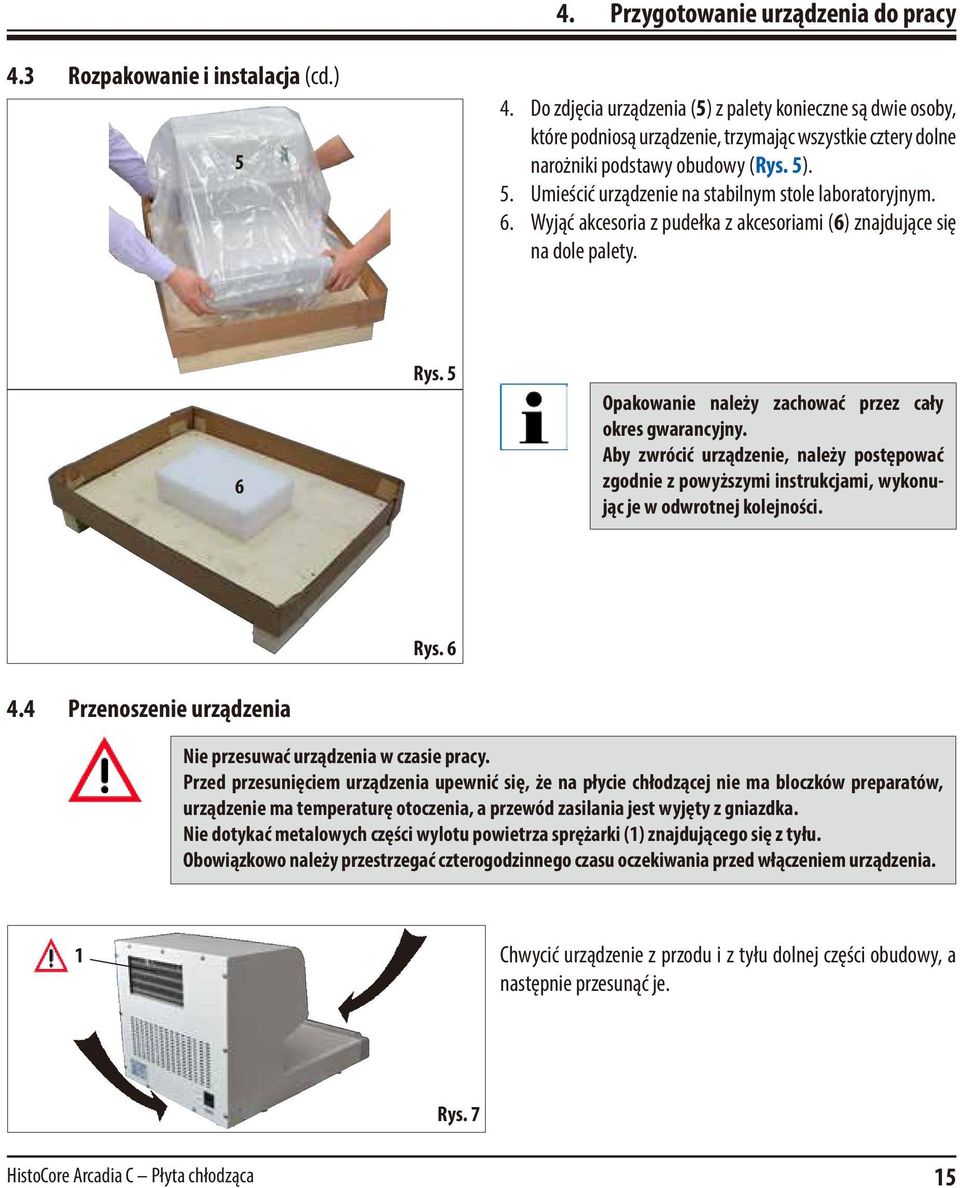 4. Przygotowanie urządzenia do pracy

4.3 Rozpakowanie i instalacja (cd.)

5

Rys. 5

6

Rys. 6

4. Do zdjęcia urządzenia (5) z palety konieczne są dwie osoby, które podniosą urządzenie, trzymając wszystkie cztery dolne narożniki podstawy obudowy (Rys. 5).
5. Umieścić urządzenie na stabilnym stole laboratoryjnym.
6. Wyjąć akcesoria z pudełka z akcesoriami (6) znajdujące się na dole palety.

Opakowanie należy zachować przez cały okres gwarancyjny.
Aby zwrócić urządzenie, należy postępować zgodnie z powyższymi instrukcjami, wykonując je w odwrotnej kolejności.

4.4 Przenoszenie urządzenia

Nie przesuwać urządzenia w czasie pracy.
Przed przesunięciem urządzenia upewnić się, że na płycie chłodzącej nie ma bloczków preparatów, urządzenie ma temperaturę otoczenia, a przewód zasilania jest wyjęty z gniazdka.
Nie dotykać metalowych części wylotu powietrza sprężarki (1) znajdującego się z tyłu.
Obowiązkowo należy przestrzegać czterogodzinnego czasu oczekiwania przed włączeniem urządzenia.

1

Rys. 7

Chwycić urządzenie z przodu i z tyłu dolnej części obudowy, a następnie przesunąć je.

HistoCore Arcadia C – Płyta chłodząca

15