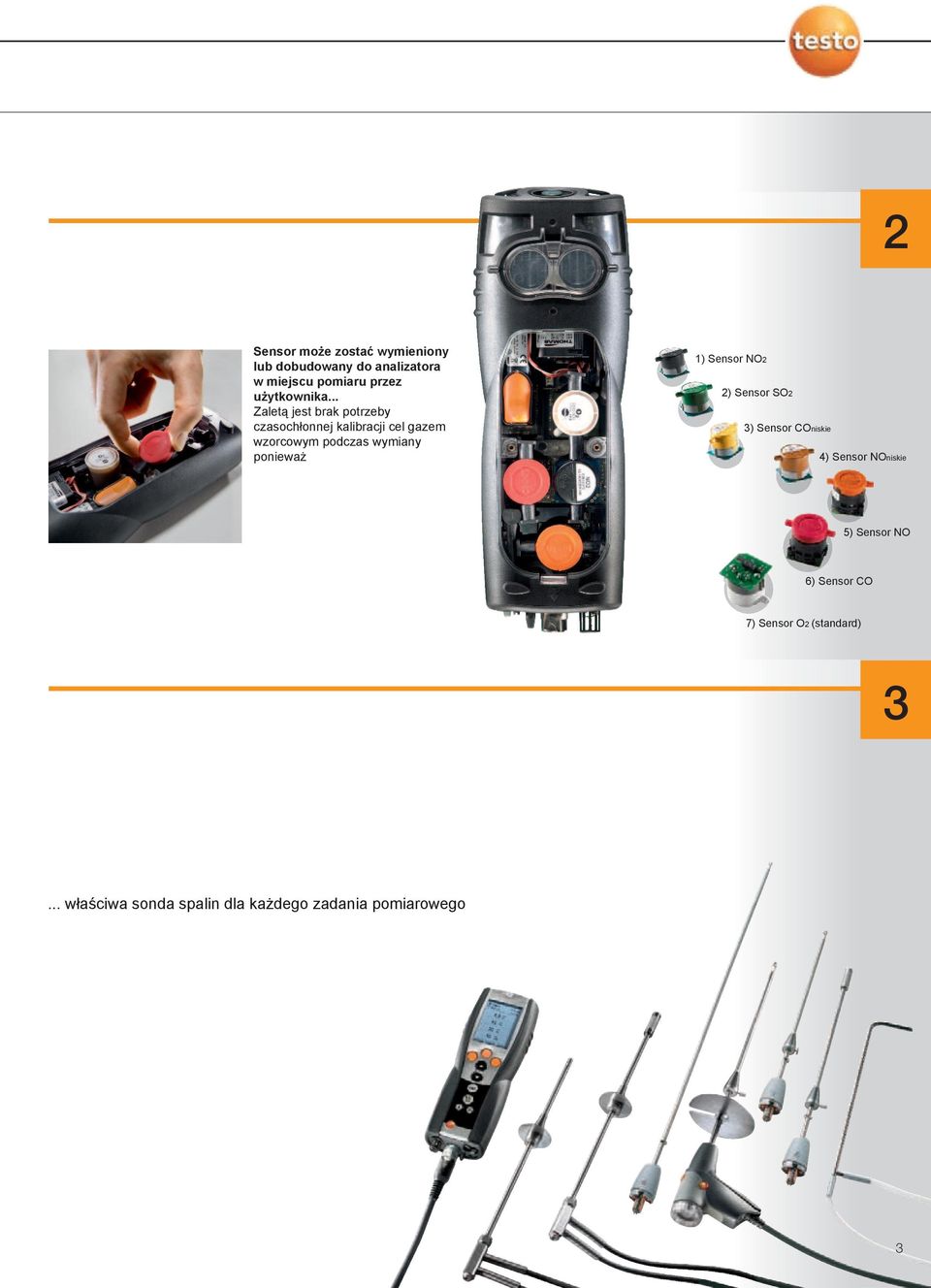 testo

2

Sensor może zostać wymieniony lub dobudowany do analizatora w miejscu pomiaru przez użytkownika...
Zaletą jest brak potrzeby czasochłonnej kalibracji cel gazem wzorcowym podczas wymiany ponieważ

1) Sensor $NO_2$

2) Sensor $SO_2$

3) Sensor $CO_{niskie}$

4) Sensor $NO_{niskie}$

5) Sensor NO

6) Sensor CO

7) Sensor $O_2$ (standard)

3

... właściwa sonda spalin dla każdego zadania pomiarowego

3