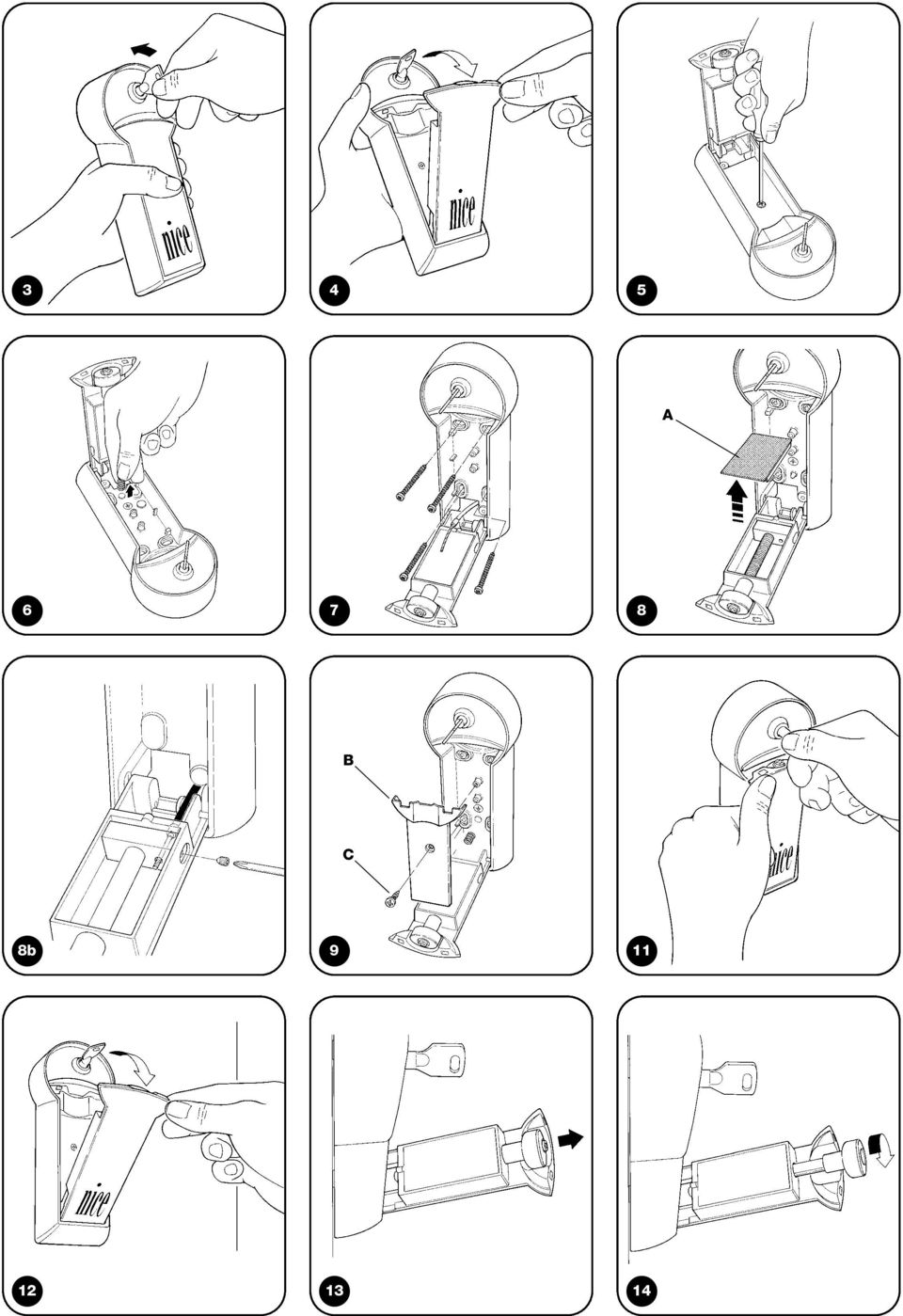 nice
3
nice
4
5
6
7
A
8
8b
B
C
9
nice
11
nice
12
13
14