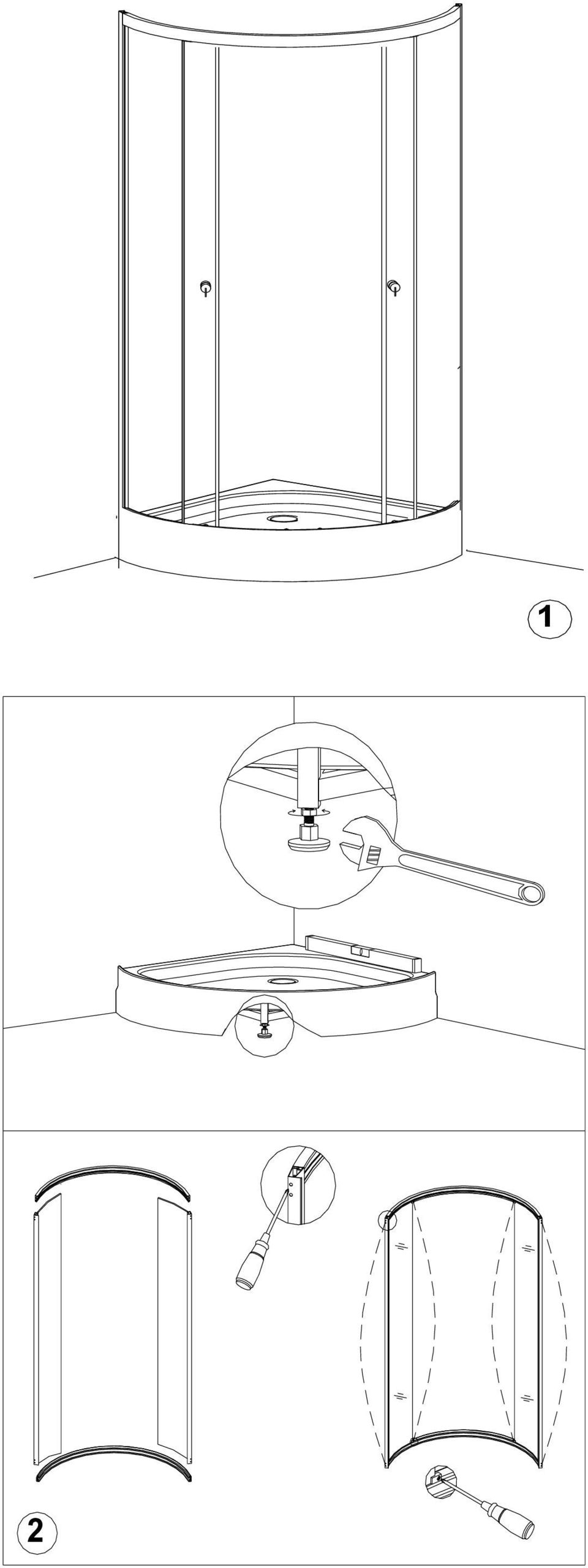 1

2